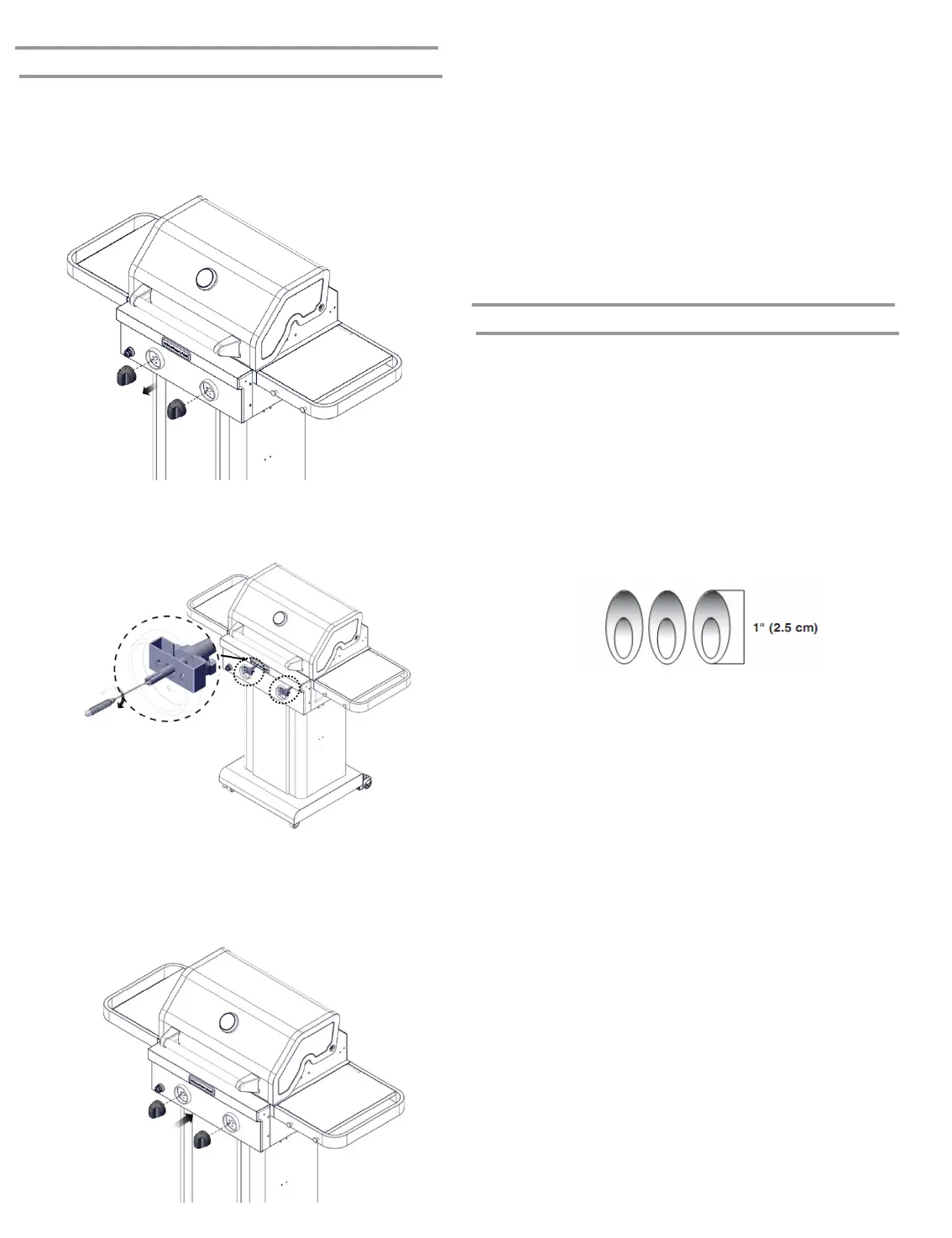 1" (2.5 cm)