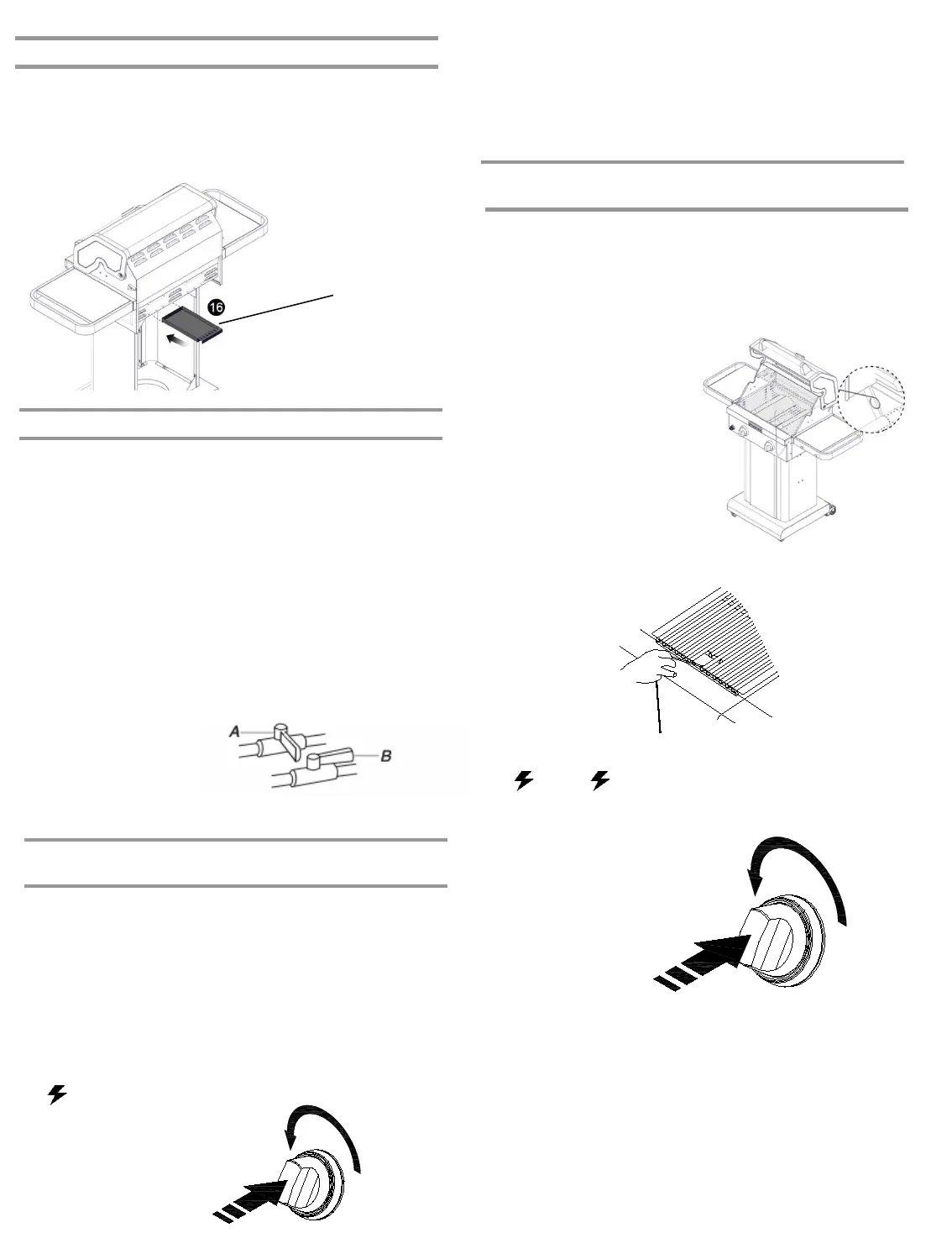 16

A

B