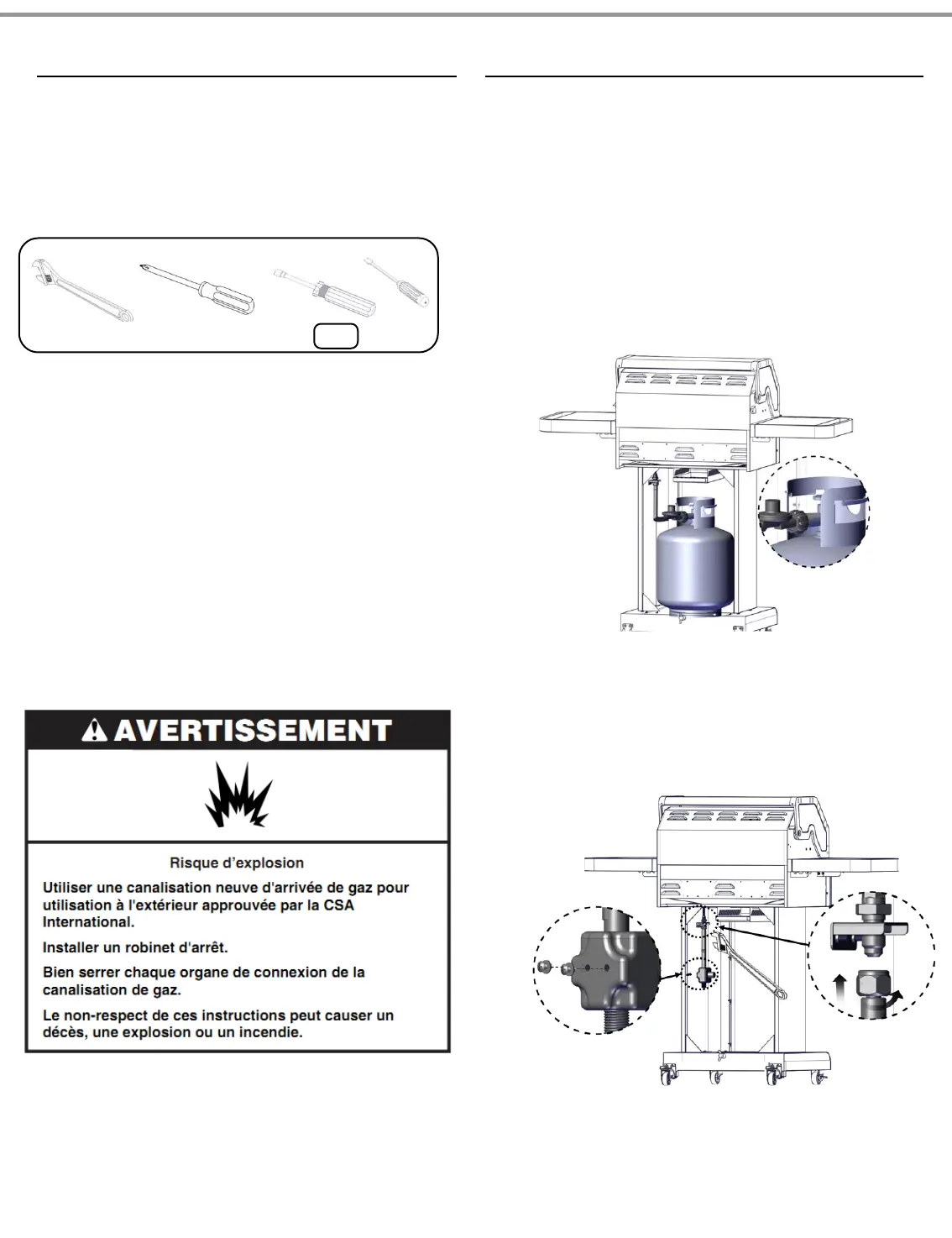 AVERTISSEMENT

Risque d'explosion

Utiliser une canalisation neuve d'arrivée de gaz pour utilisation à l'extérieur approuvée par la CSA International.

Installer un robinet d'arrêt.

Bien serrer chaque organe de connexion de la canalisation de gaz.

Le non-respect de ces instructions peut causer un décès, une explosion ou un incendie.