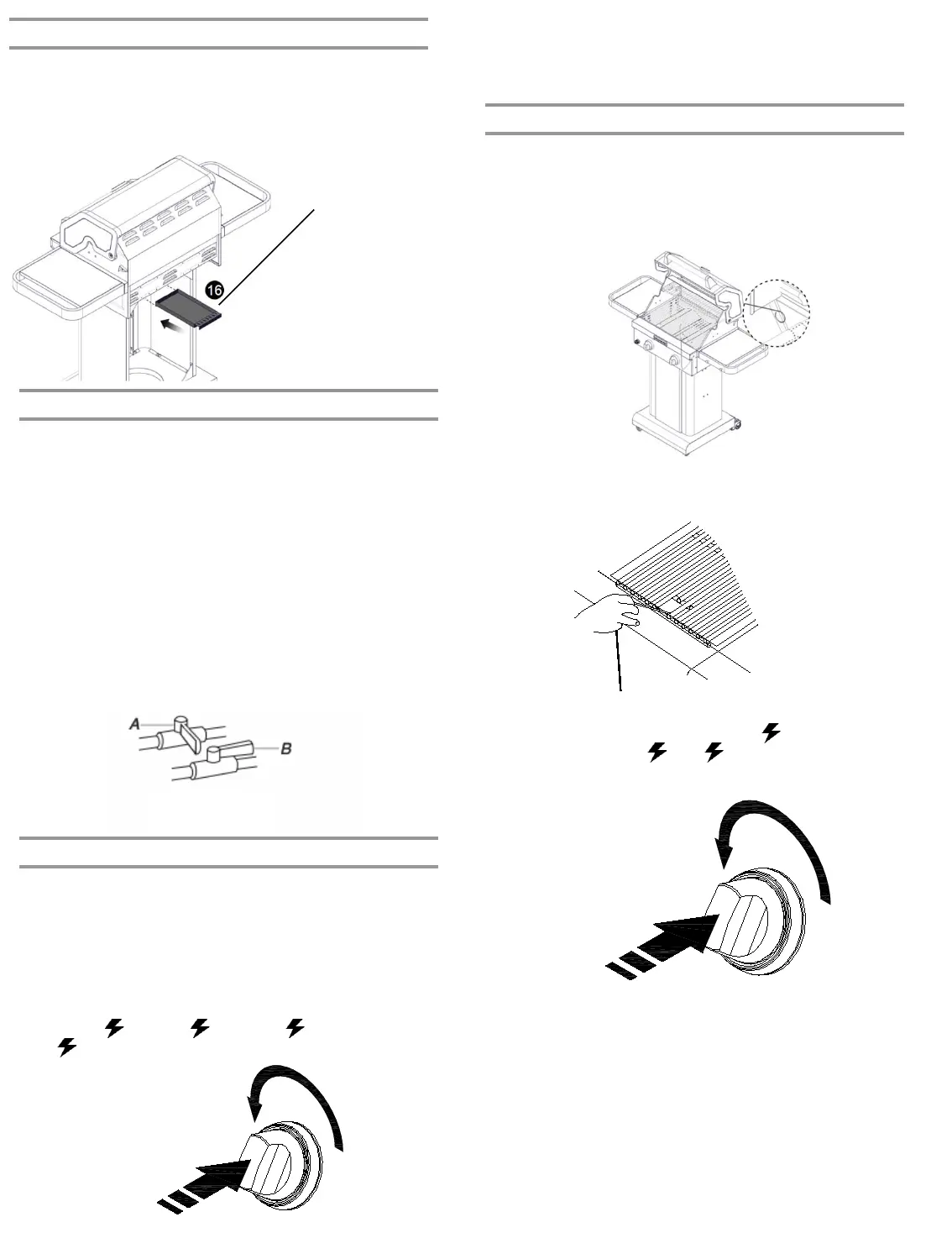 16

A

B