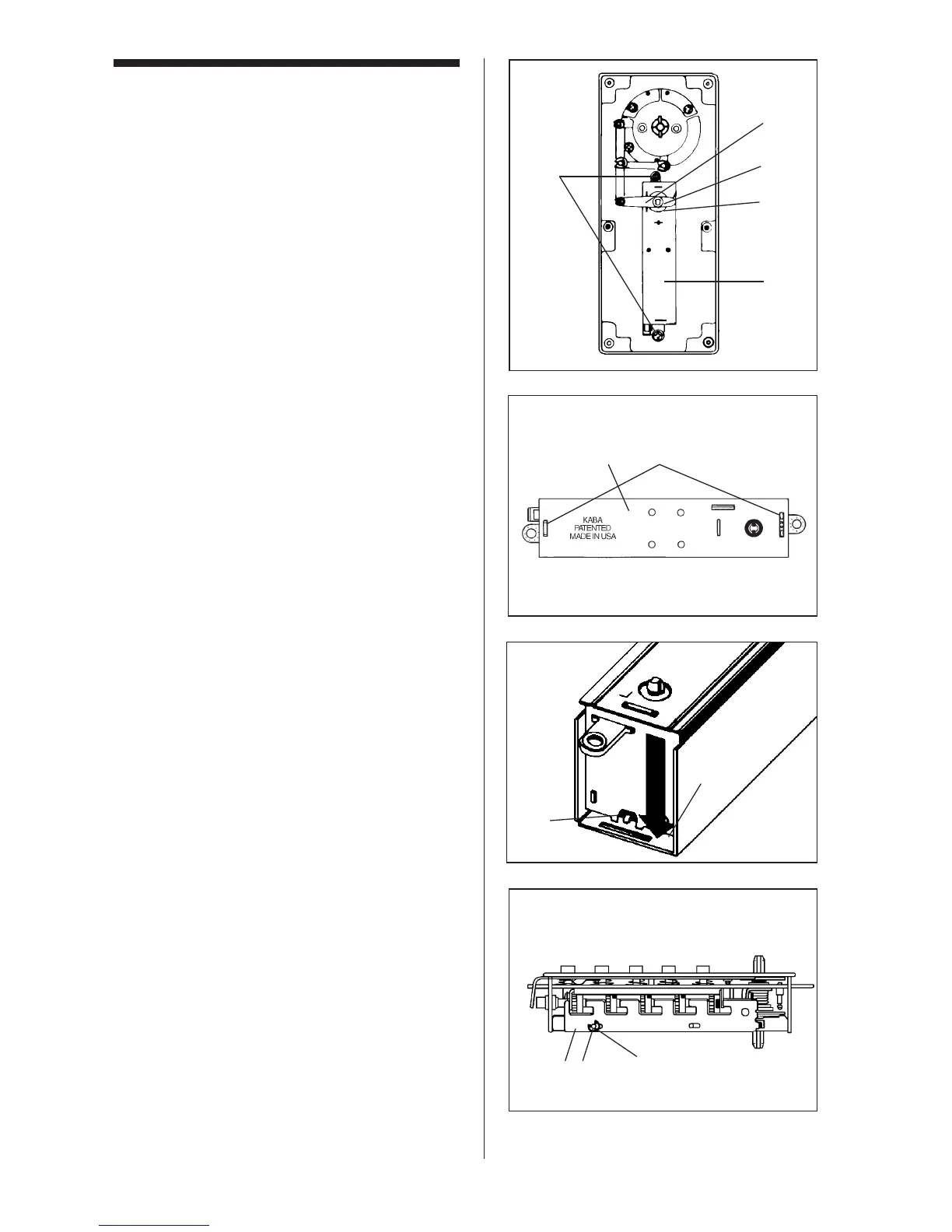 KABA
PATENTED
MADE IN USA