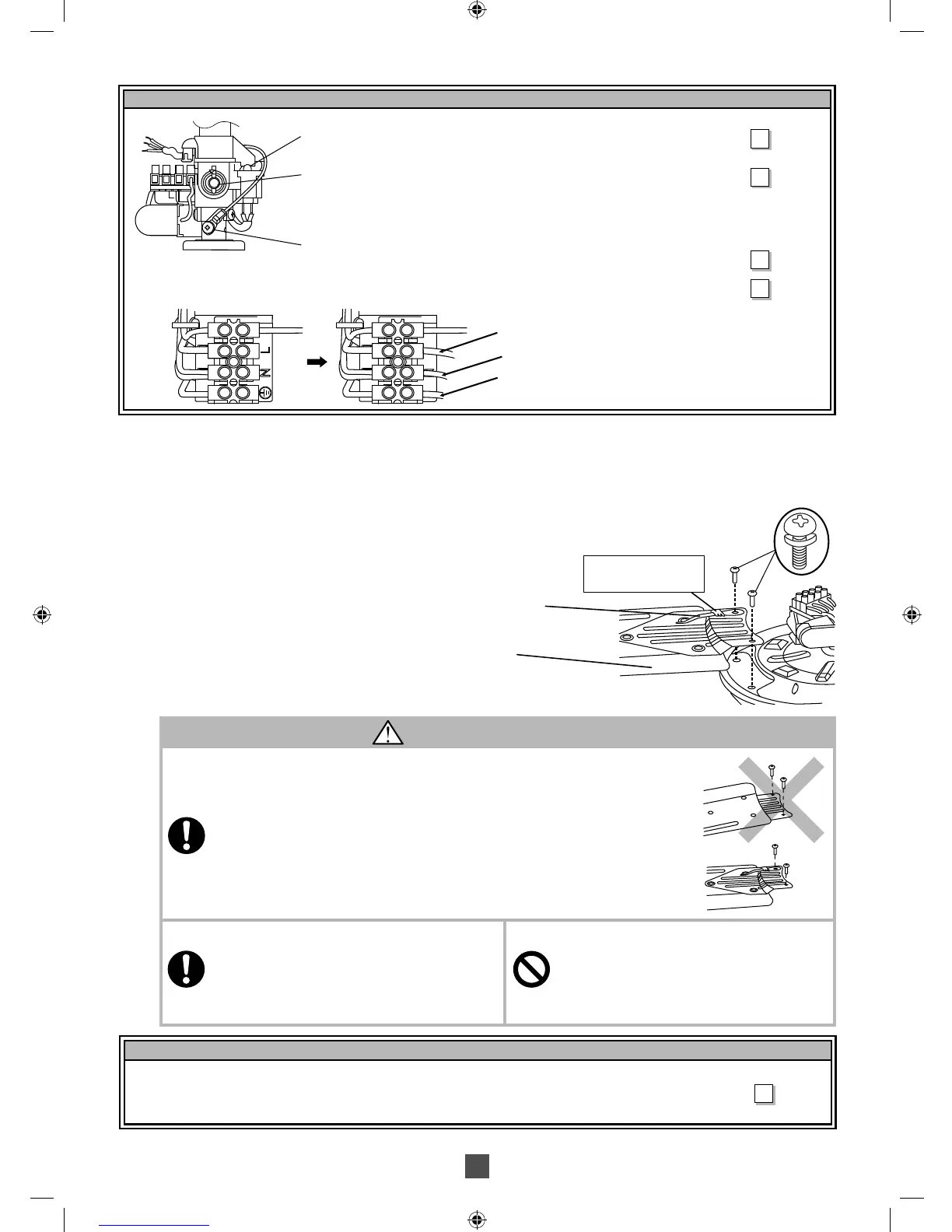 L

N