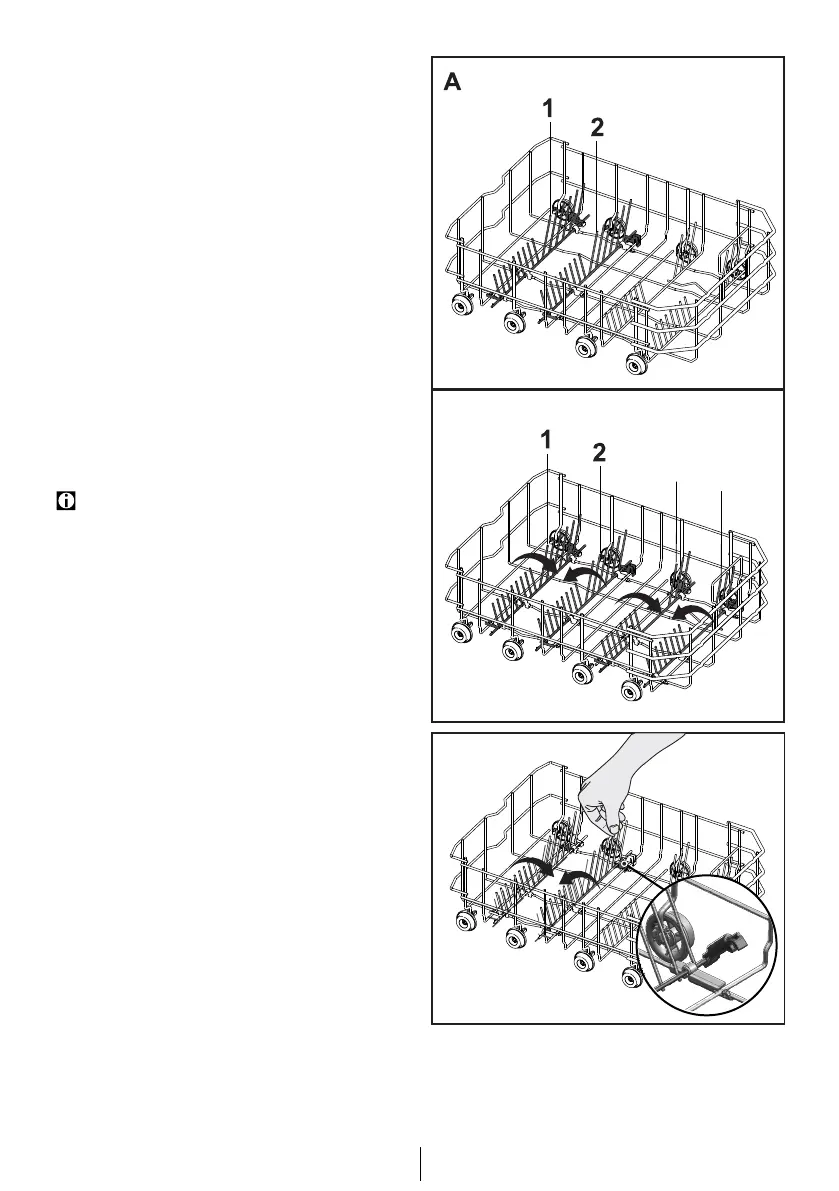 A
1
2

1
2