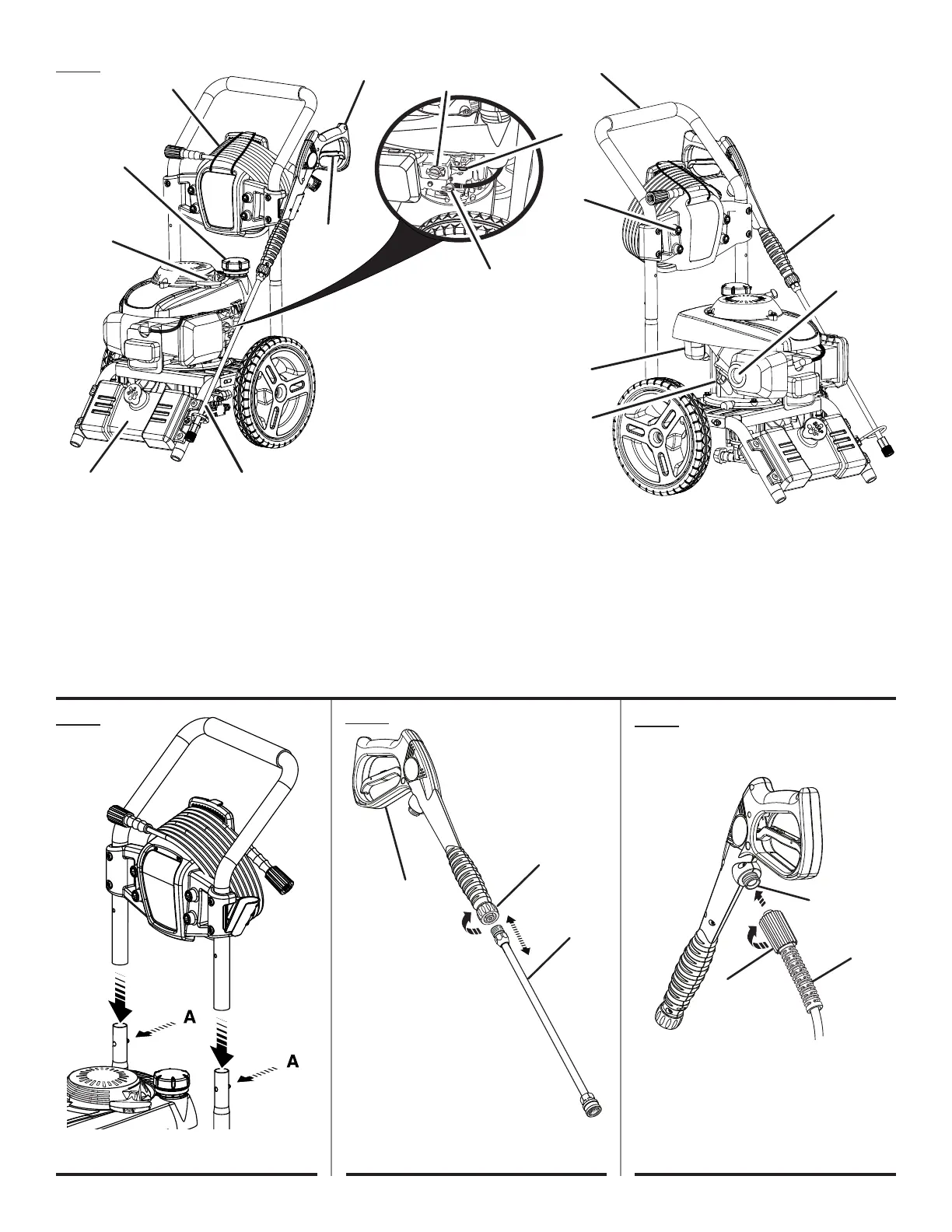 A

A