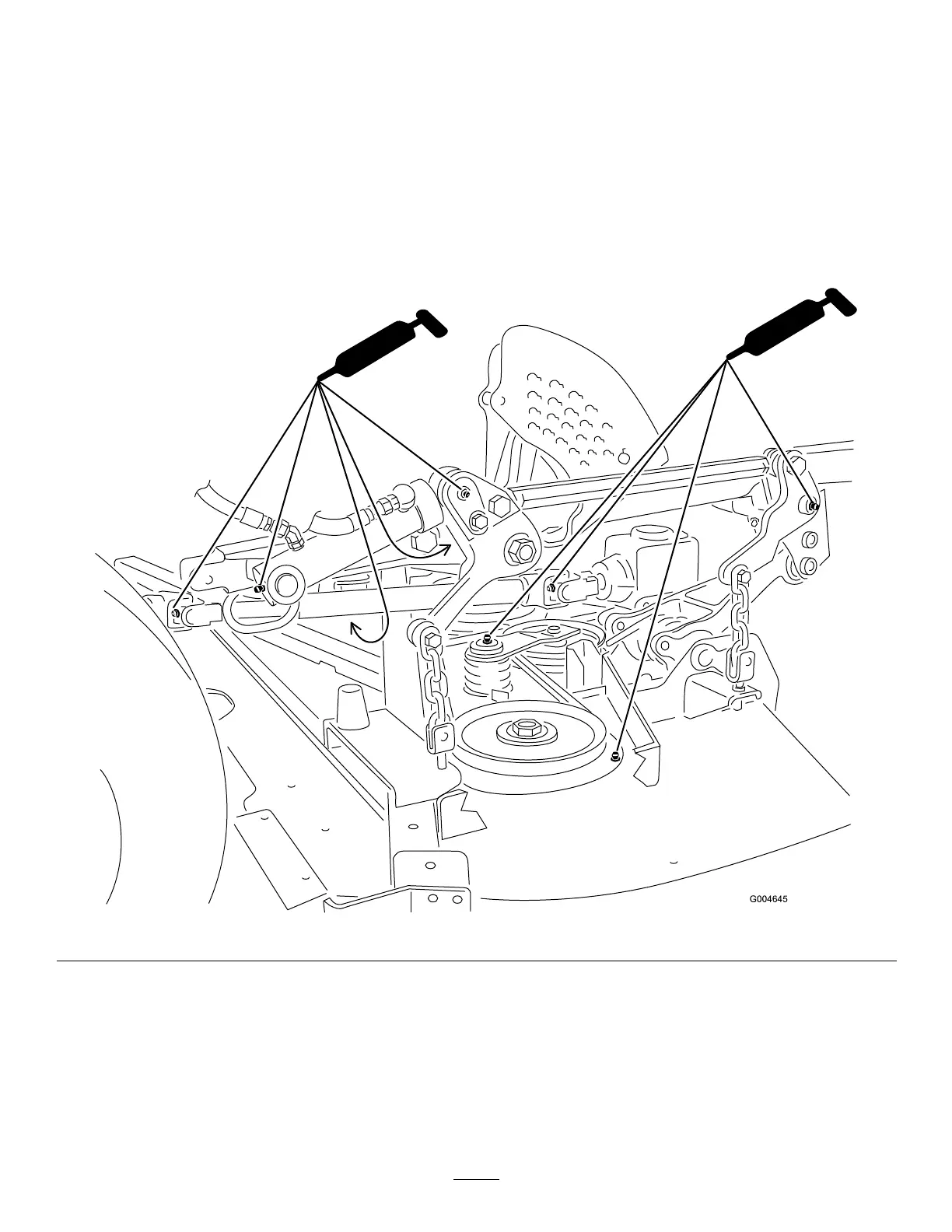 G004645