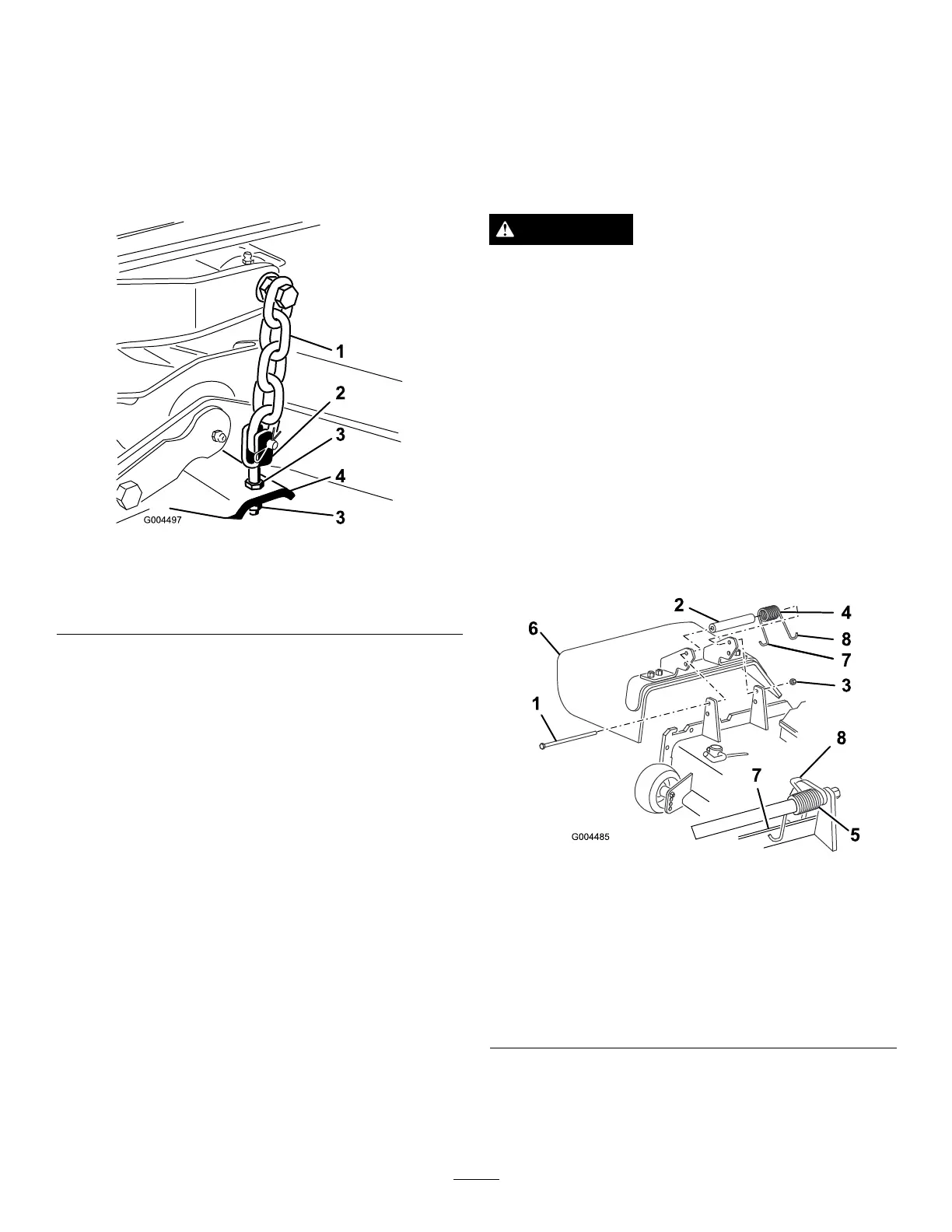 1
2
3
4
3
G004497

2
4
6
8
7
3
1
8
7
5
G004485