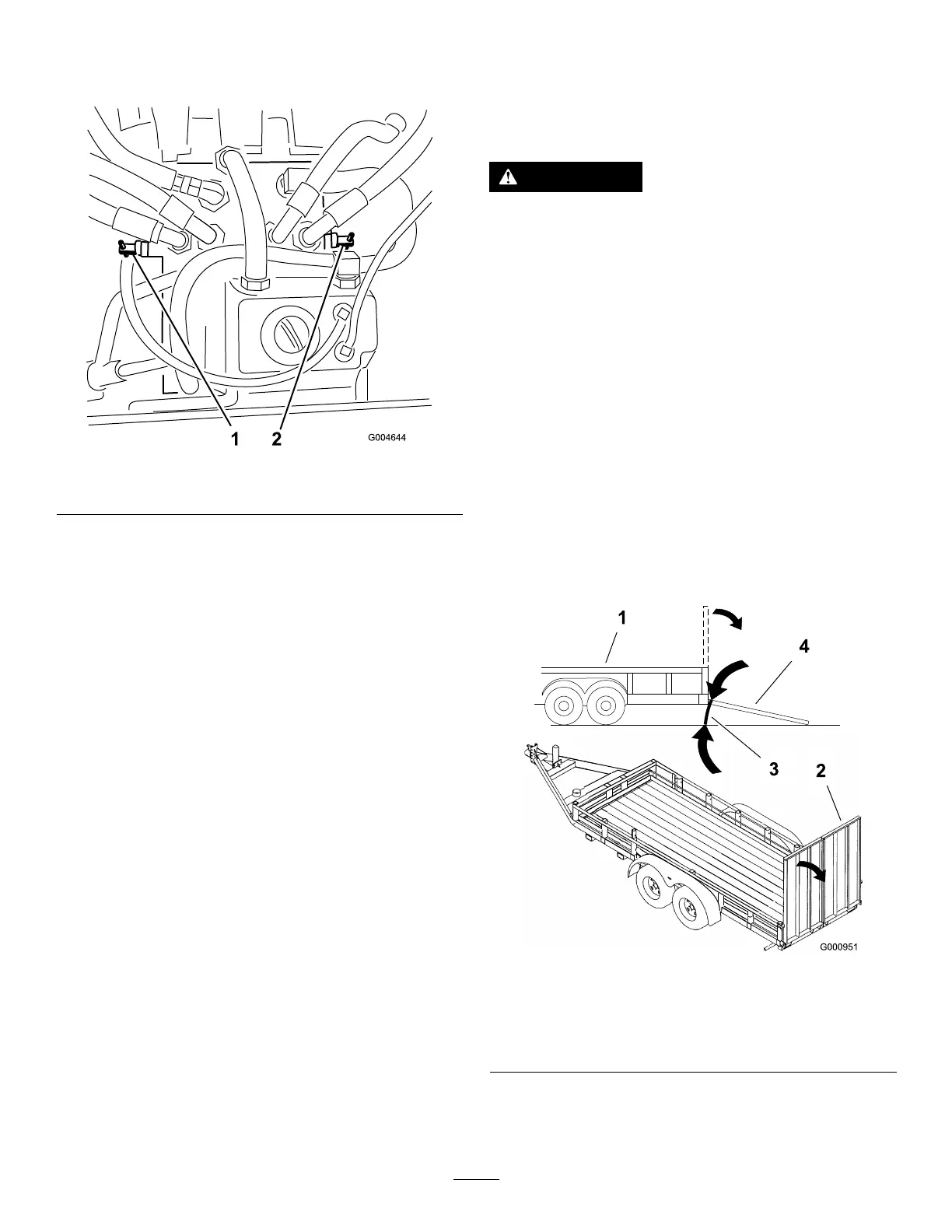 1
2
G004644

1
4
3
2
G000951