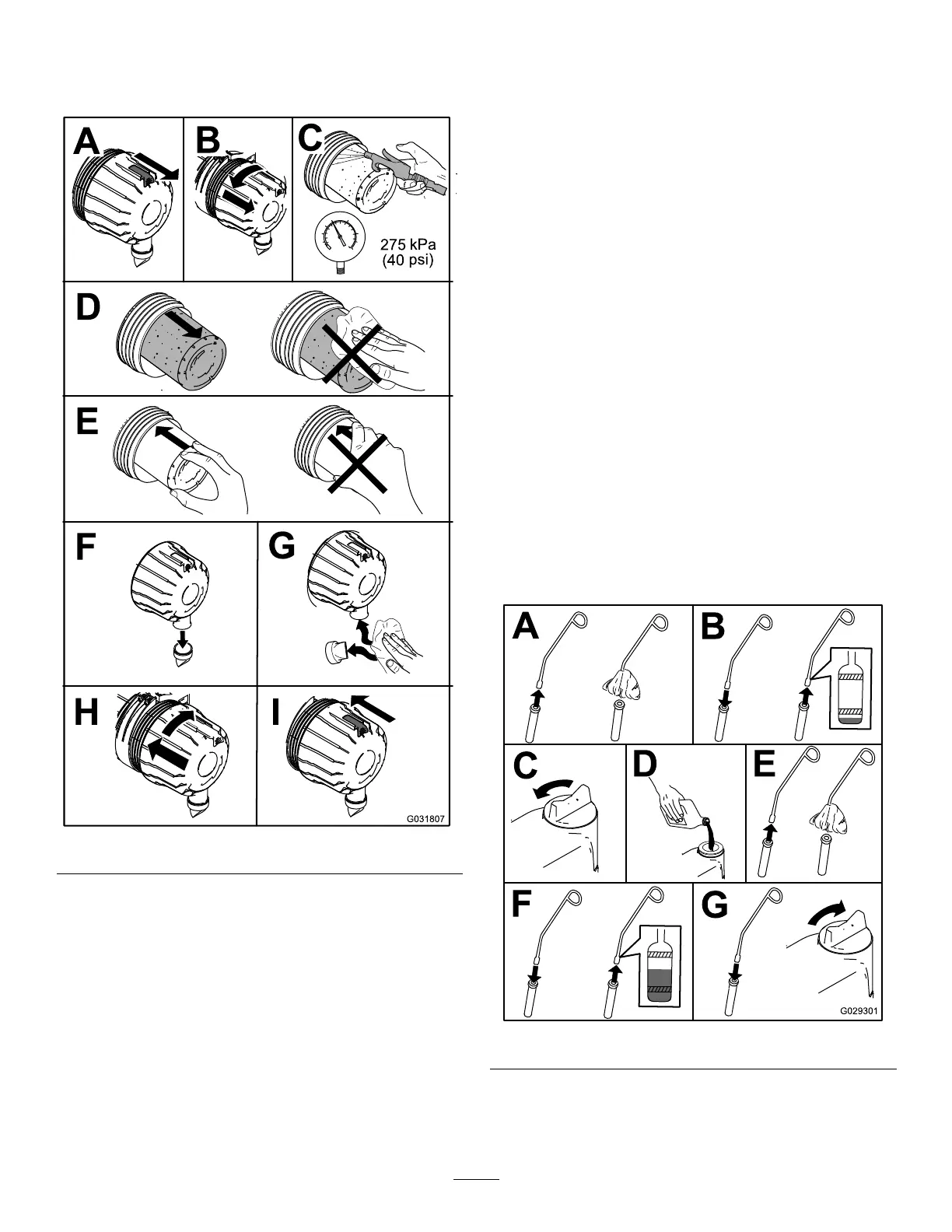 A
B
C
275 kPa
(40 psi)
D
E
F
G
H
I
G031807

A
B
C
D
E
F
G
G029301