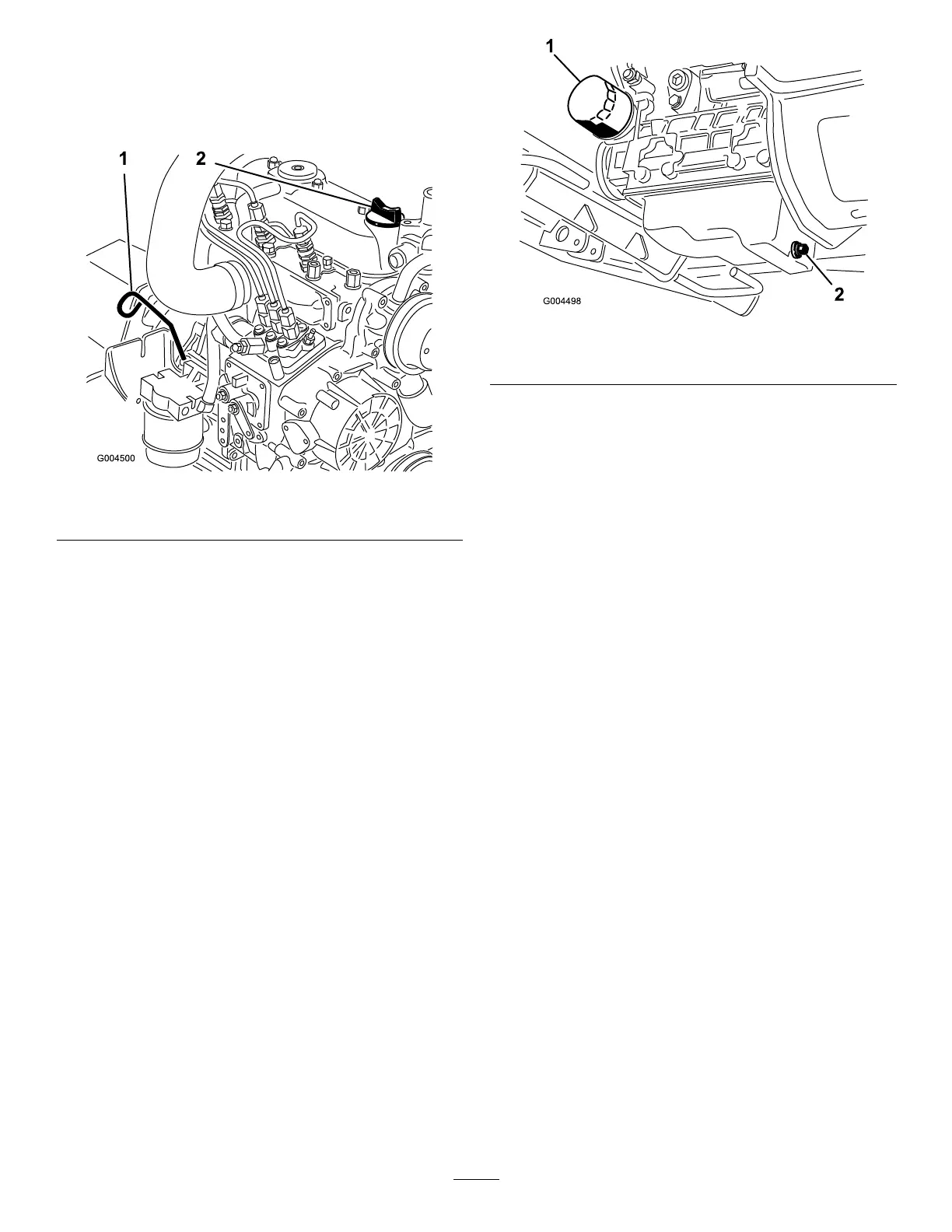 1

2

G004500

1

2

G004498