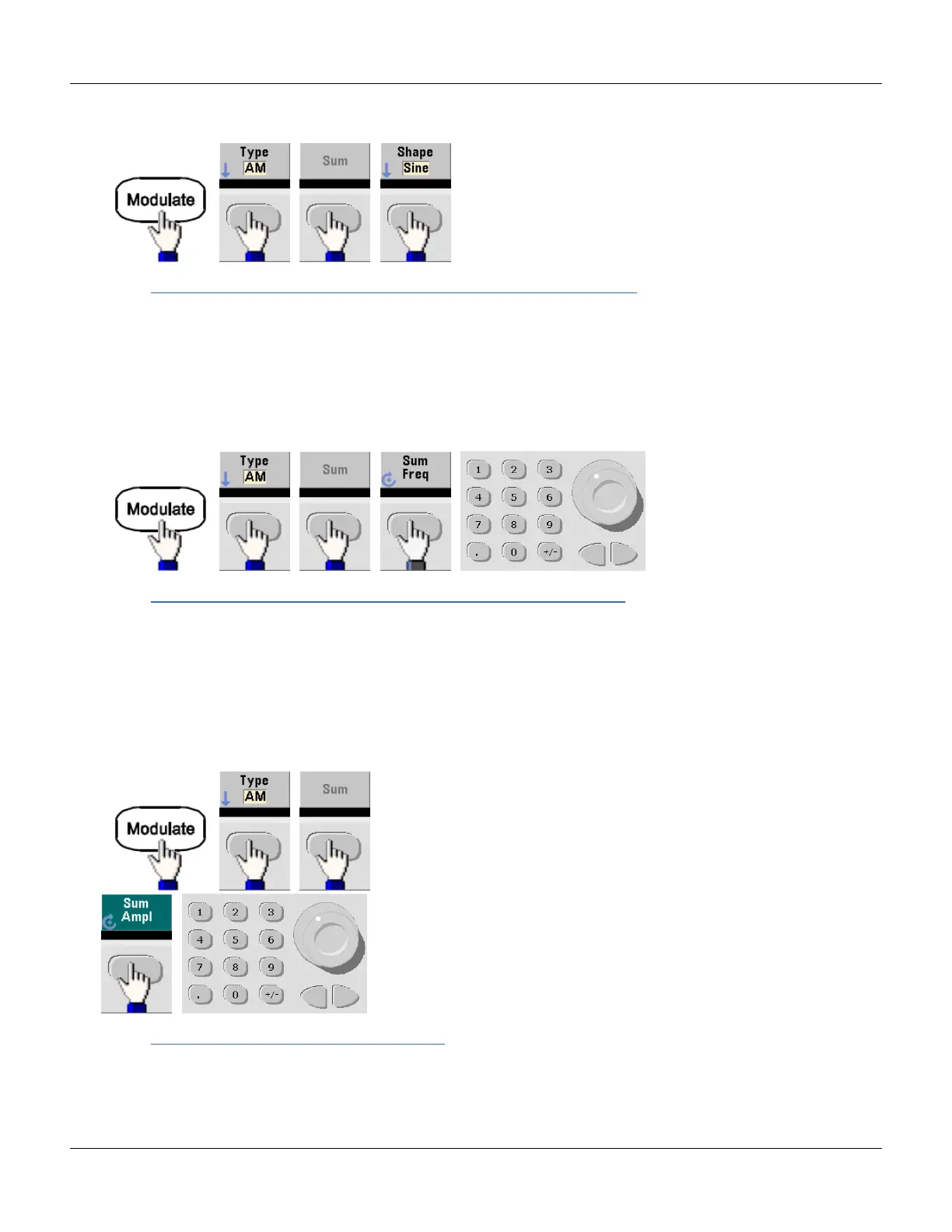 Modulate

Type
AM

Sum

Shape
Sine

Modulate

Type
AM

Sum

Sum
Freq

1 2 3
4 5 6
7 8 9
. 0 +/-

Modulate

Type
AM

Sum

Sum
Ampl

1 2 3
4 5 6
7 8 9
. 0 +/-