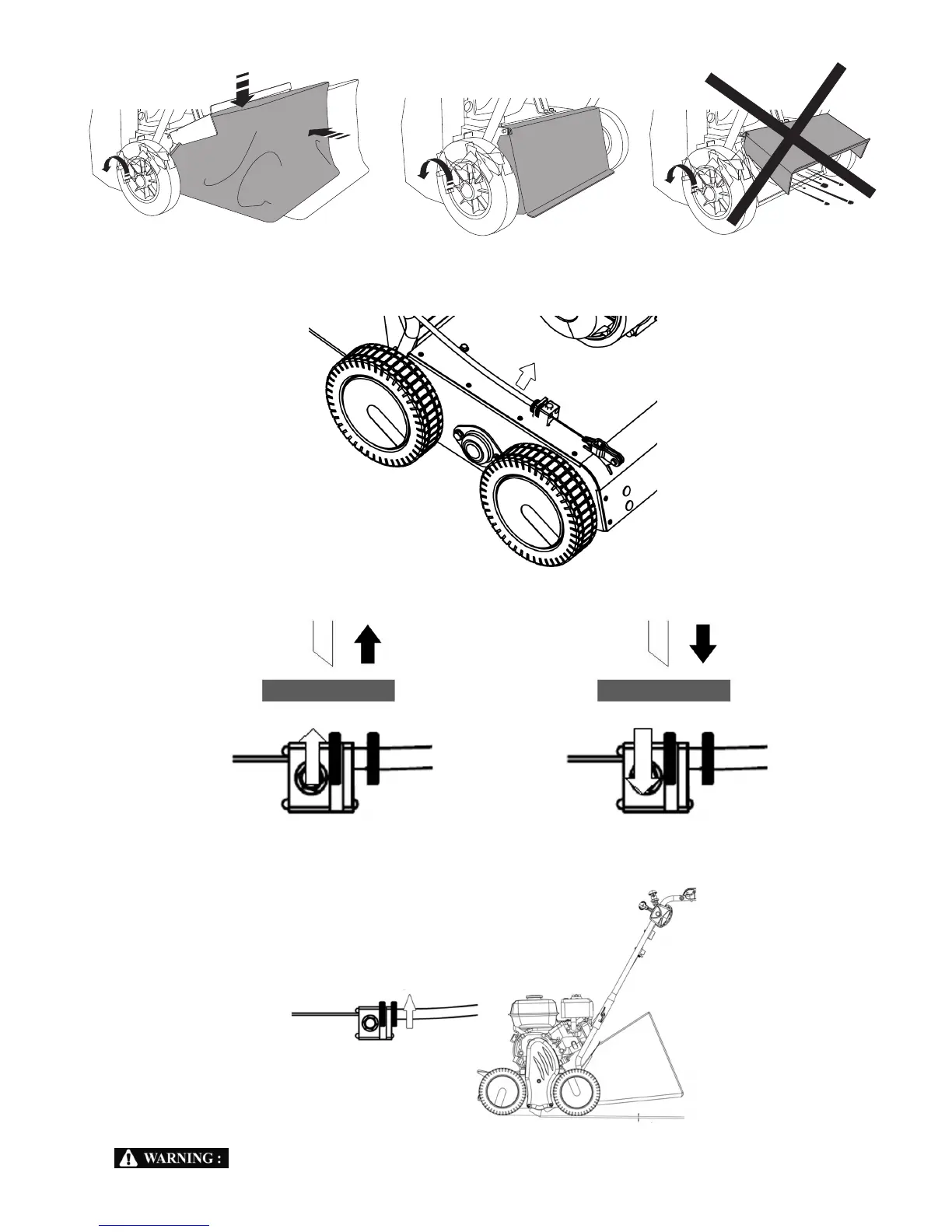 WARNING :