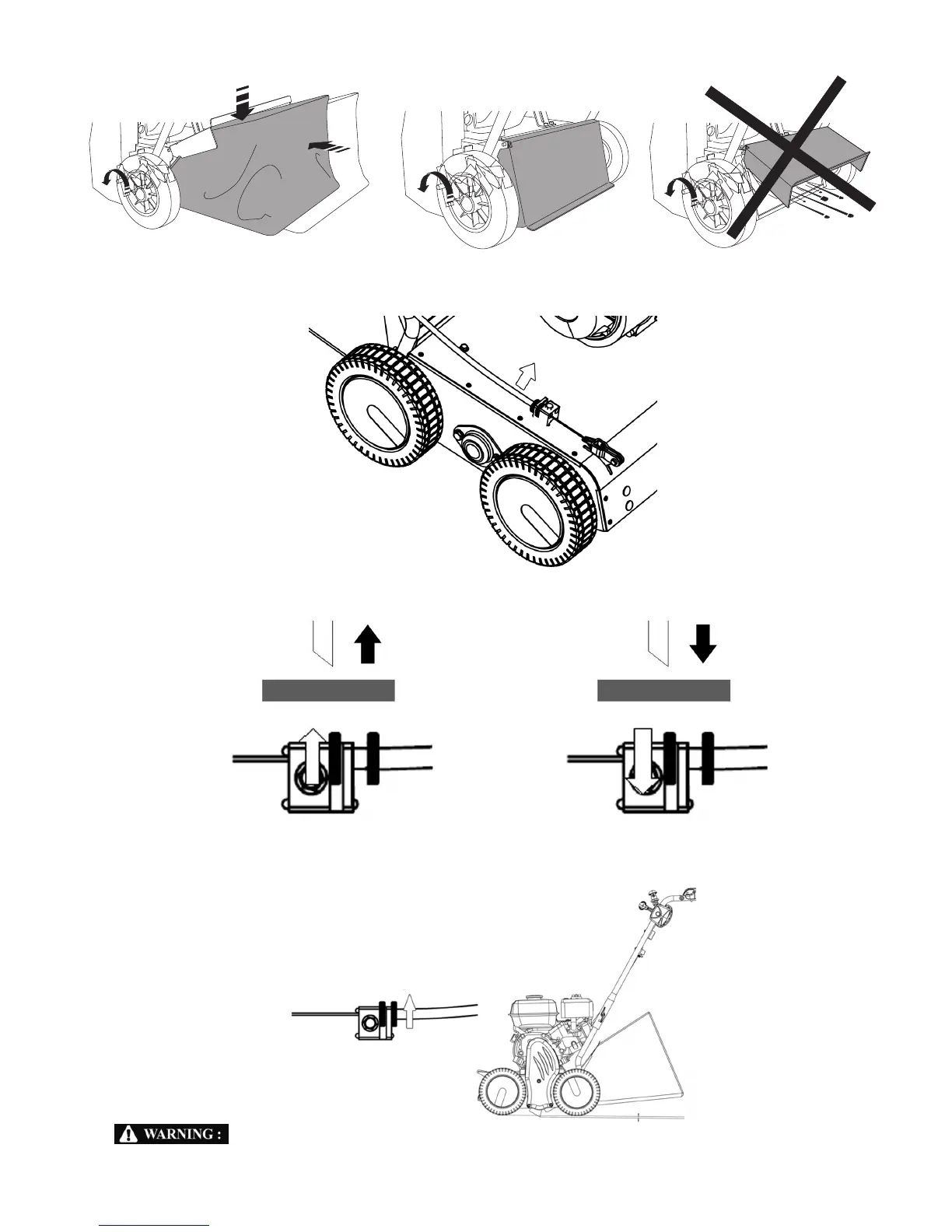 WARNING :