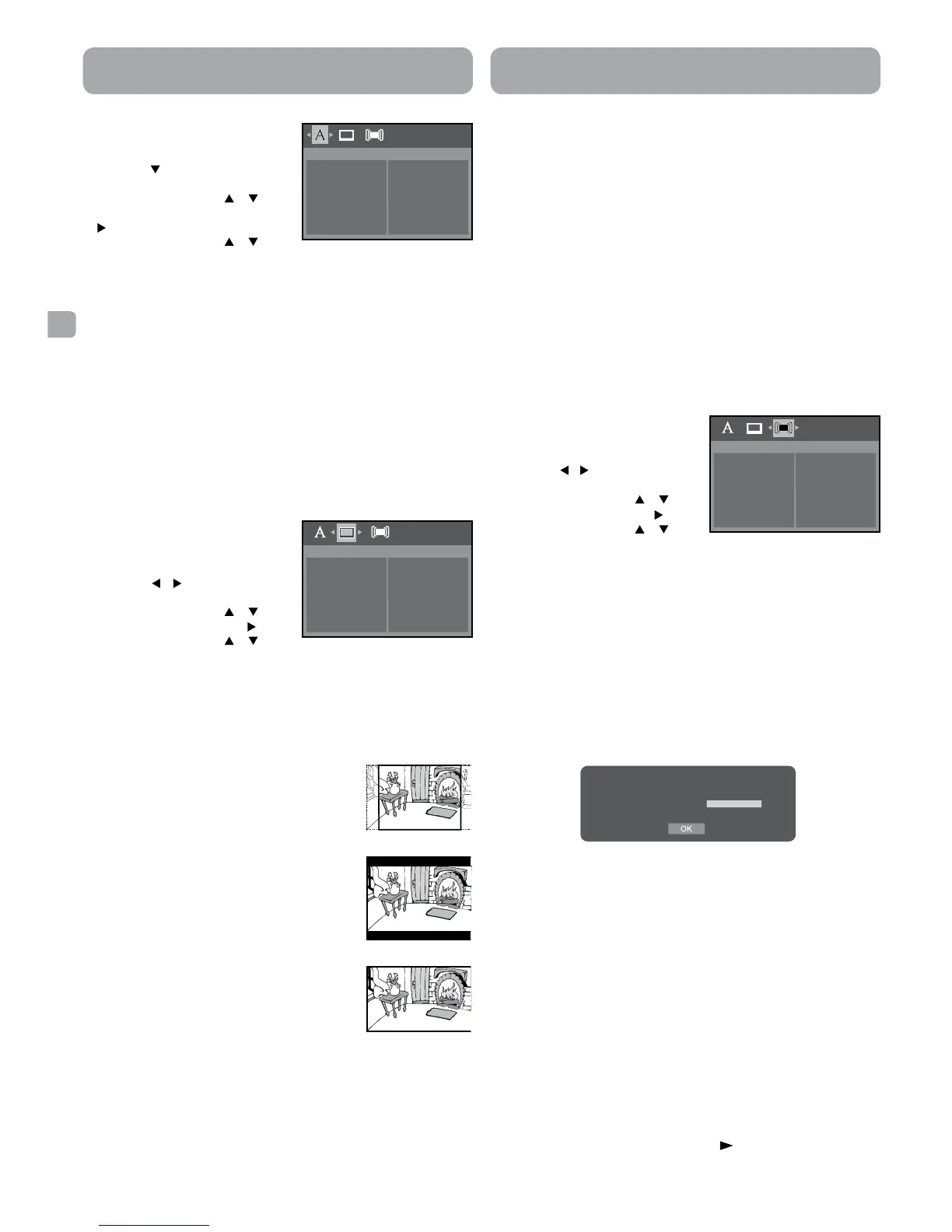 A

A

A

OK