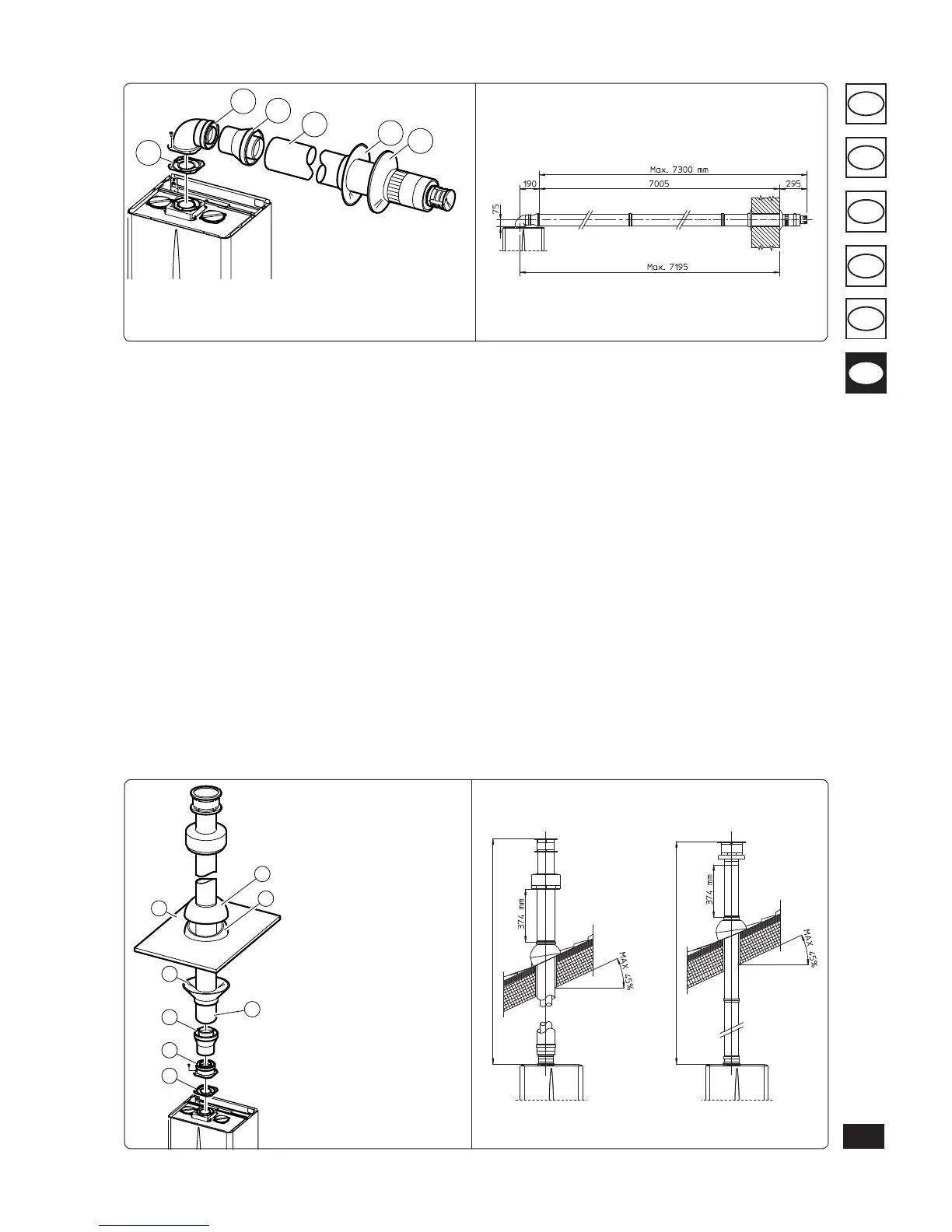 Max. 7300 mm

190

7005

295

75

Max. 7195

374 mm

MAX 45%

374 mm

MAX 45%