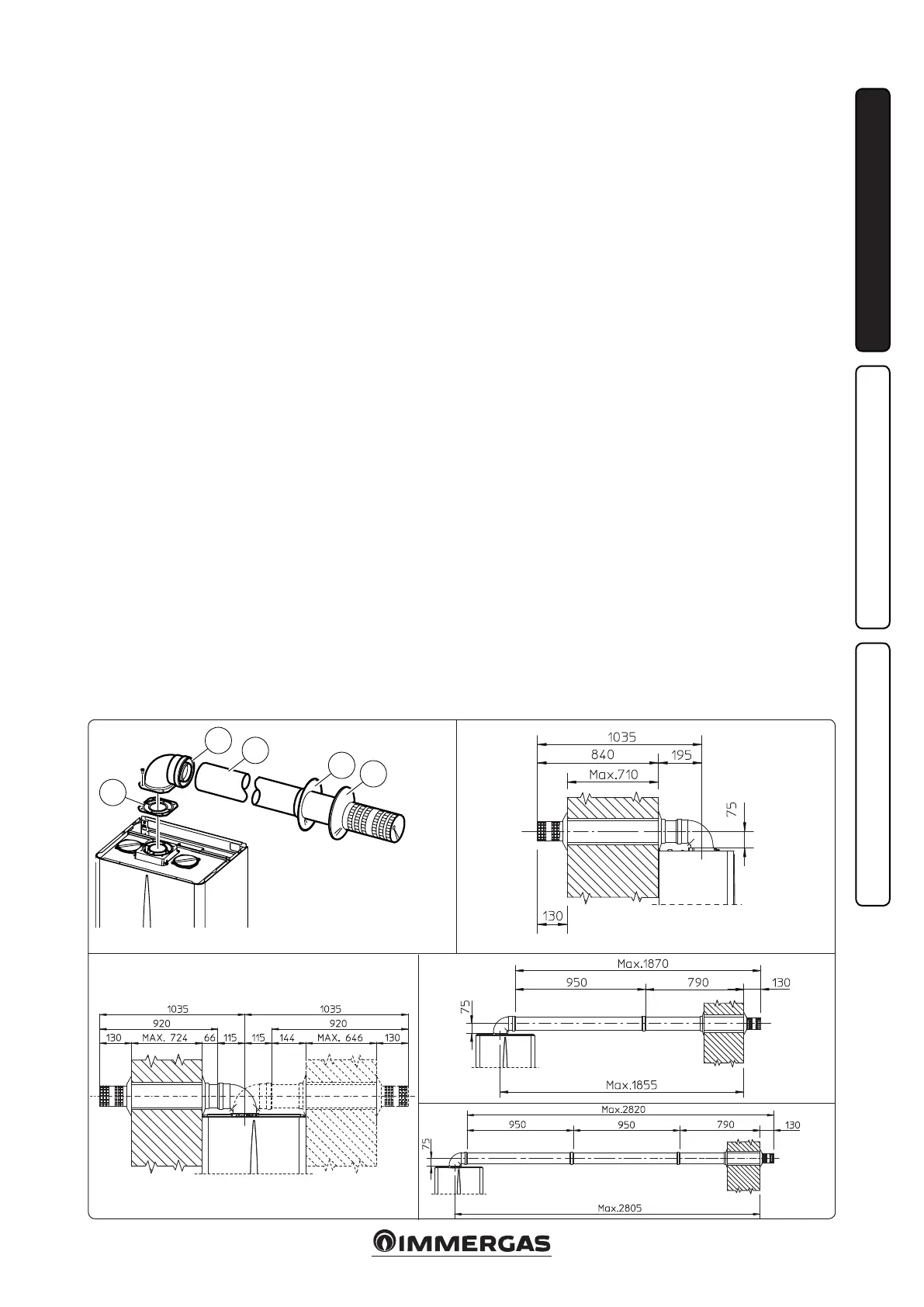 1035
840
195
Max.710
75
130

1035
1035
920
920
130
MAX. 724
66
115
115
144
MAX. 646
130

Max.1870
950
790
130
75
Max.1855

Max.2820
950
950
790
130
75
Max.2805

IMMERGAS