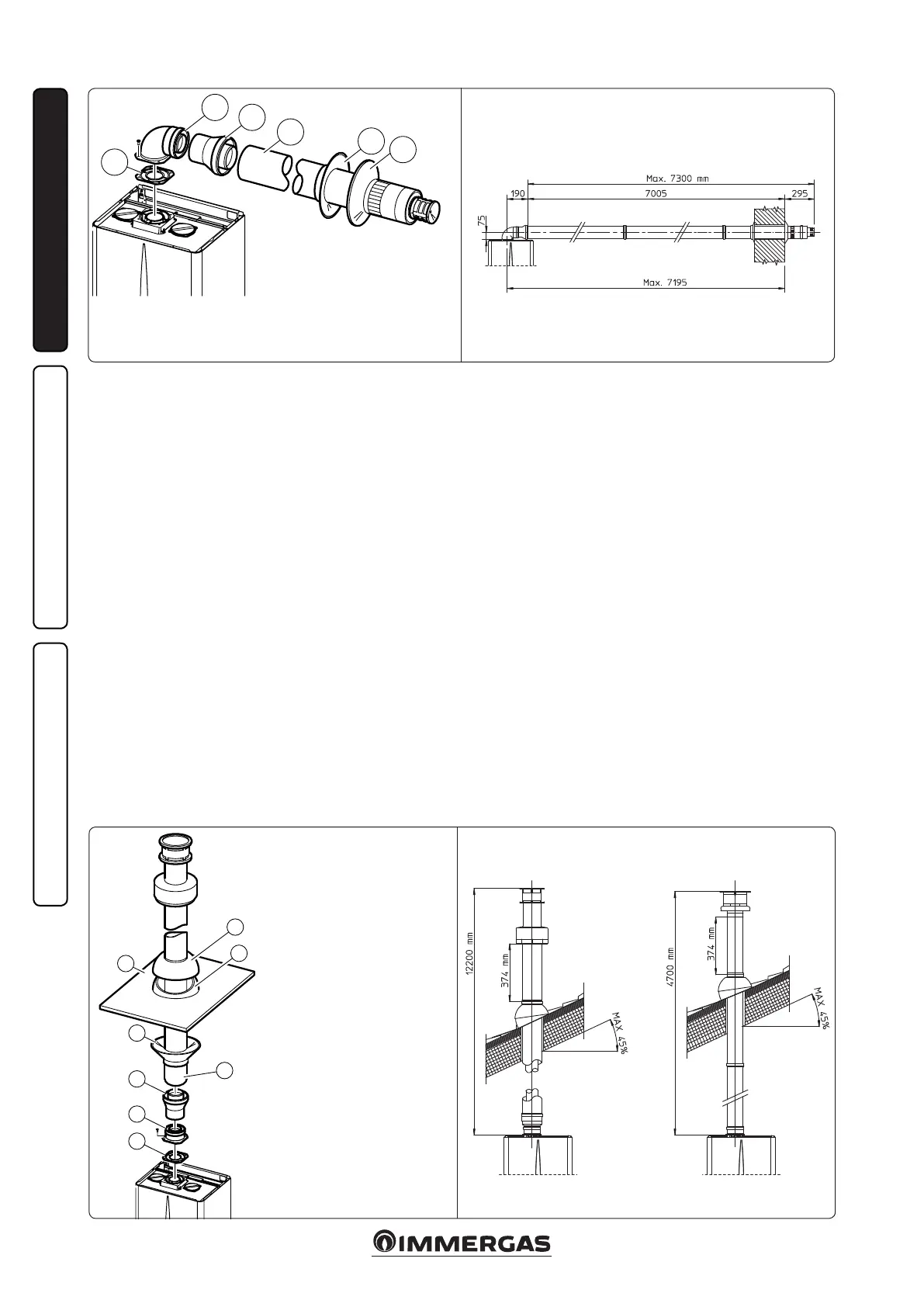 Max. 7300 mm
190
7005
295
75
Max. 7195

12200 mm
374 mm
MAX 45%
4700 mm
374 mm
MAX 45%

IMMERGAS