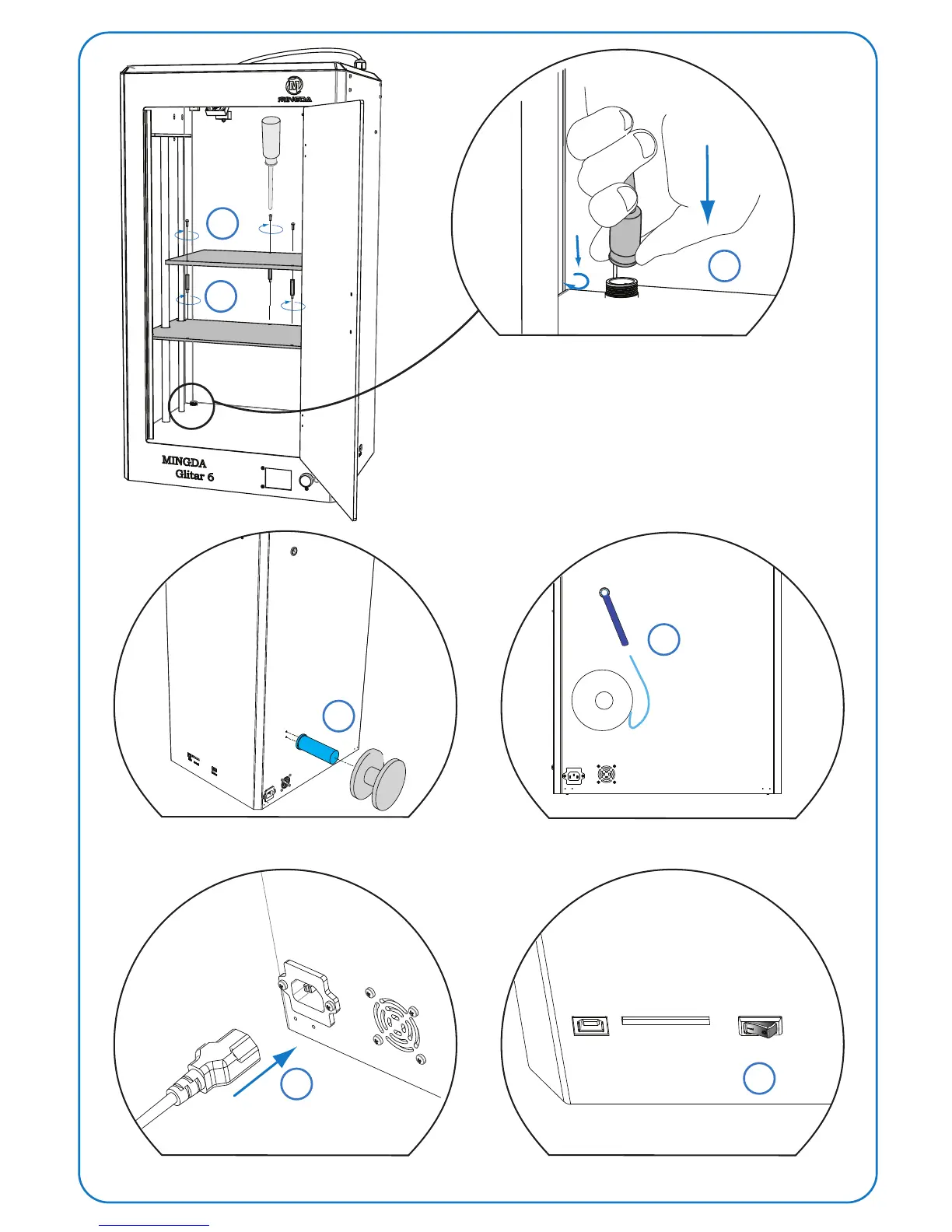 MINGDA

MINGDA
Glitar 6