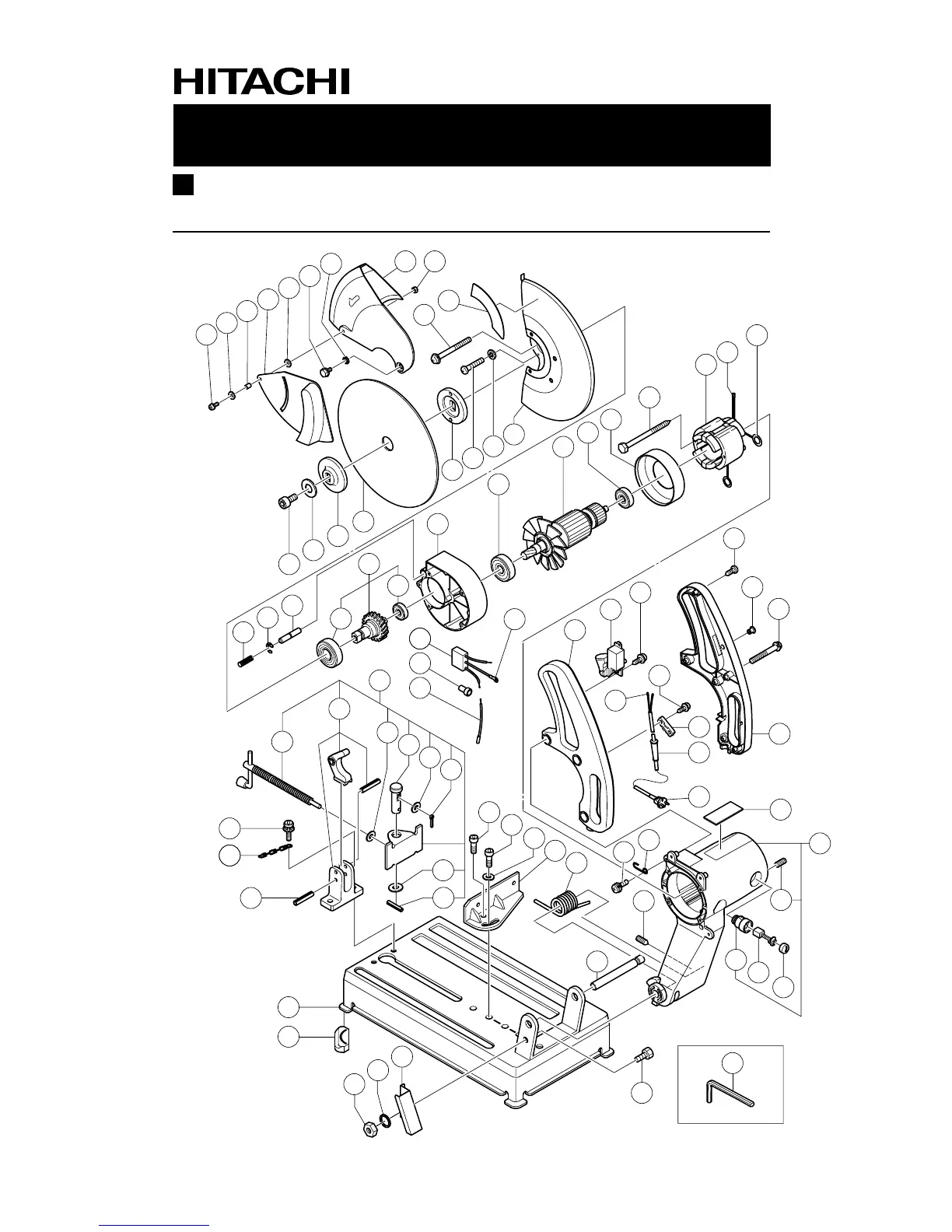 HITACHI