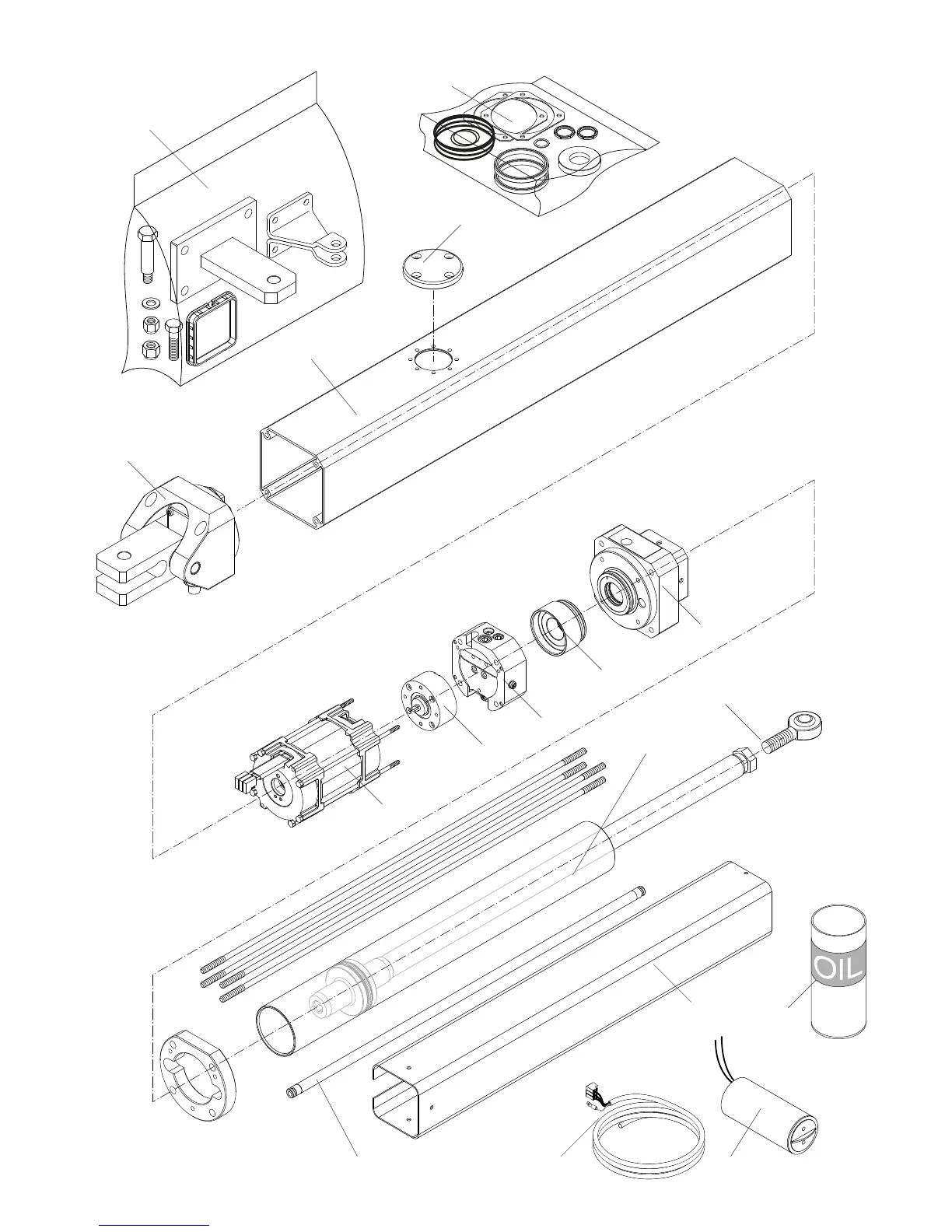 OIL