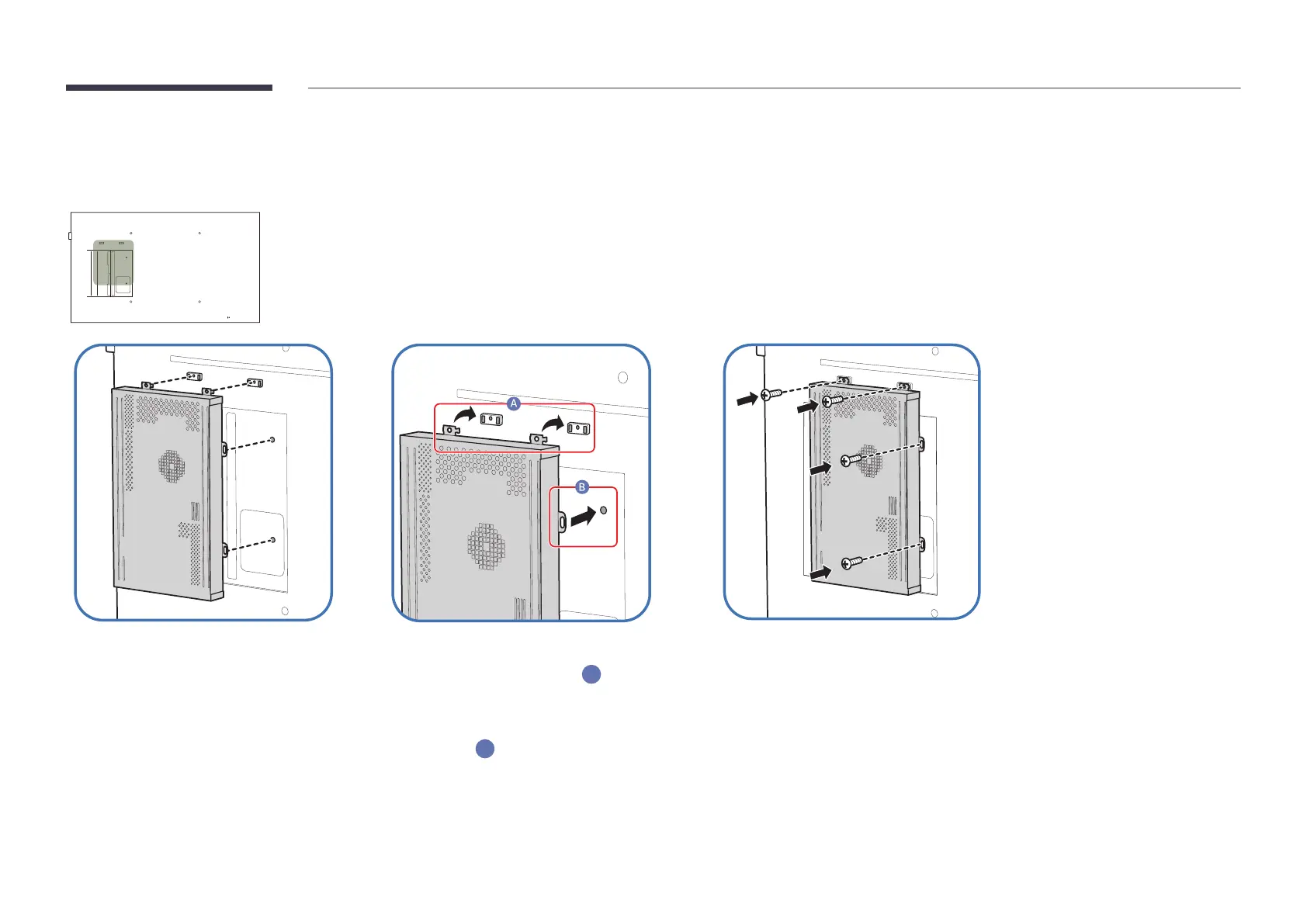 A

B