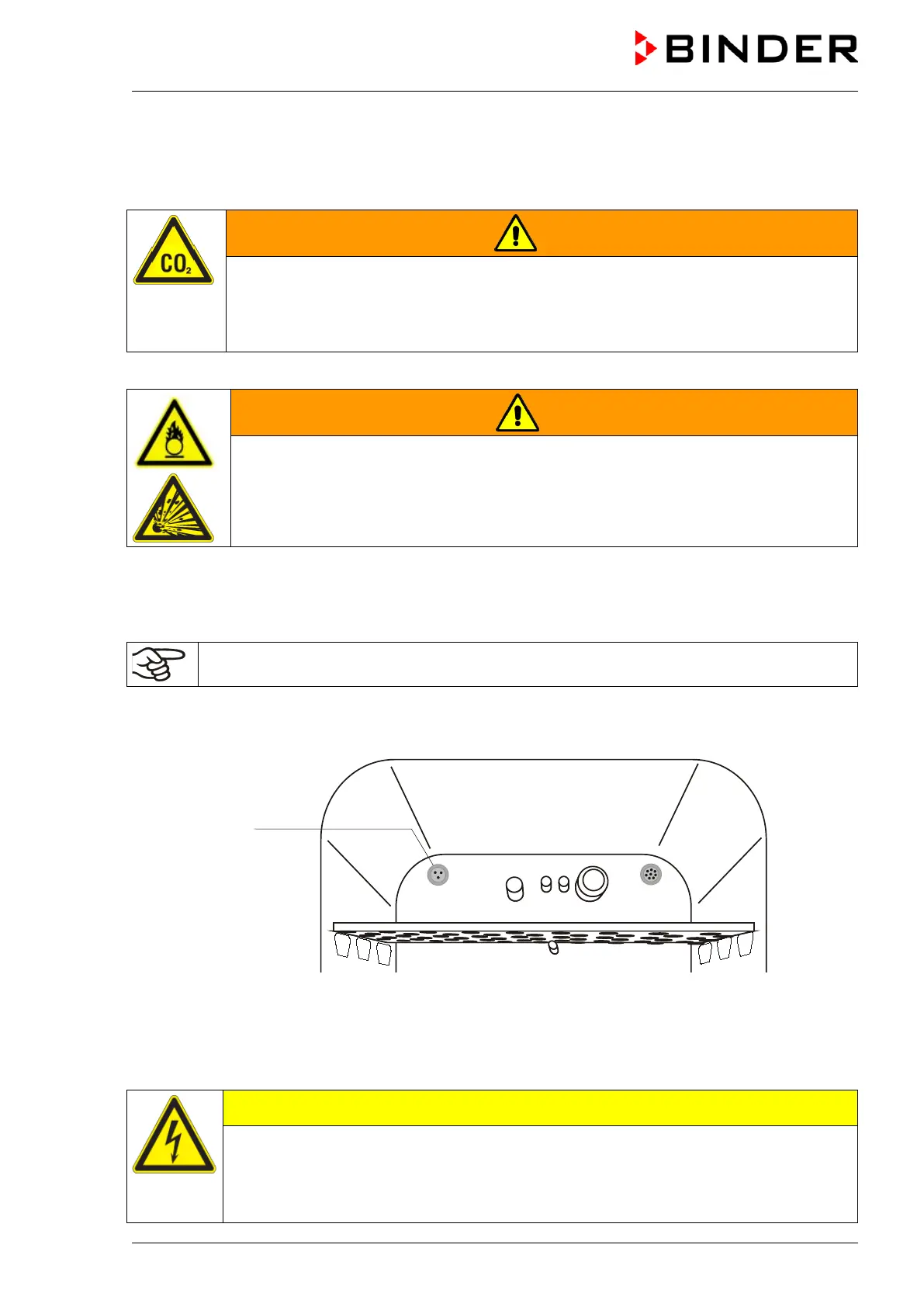 BINDER

$CO_2$