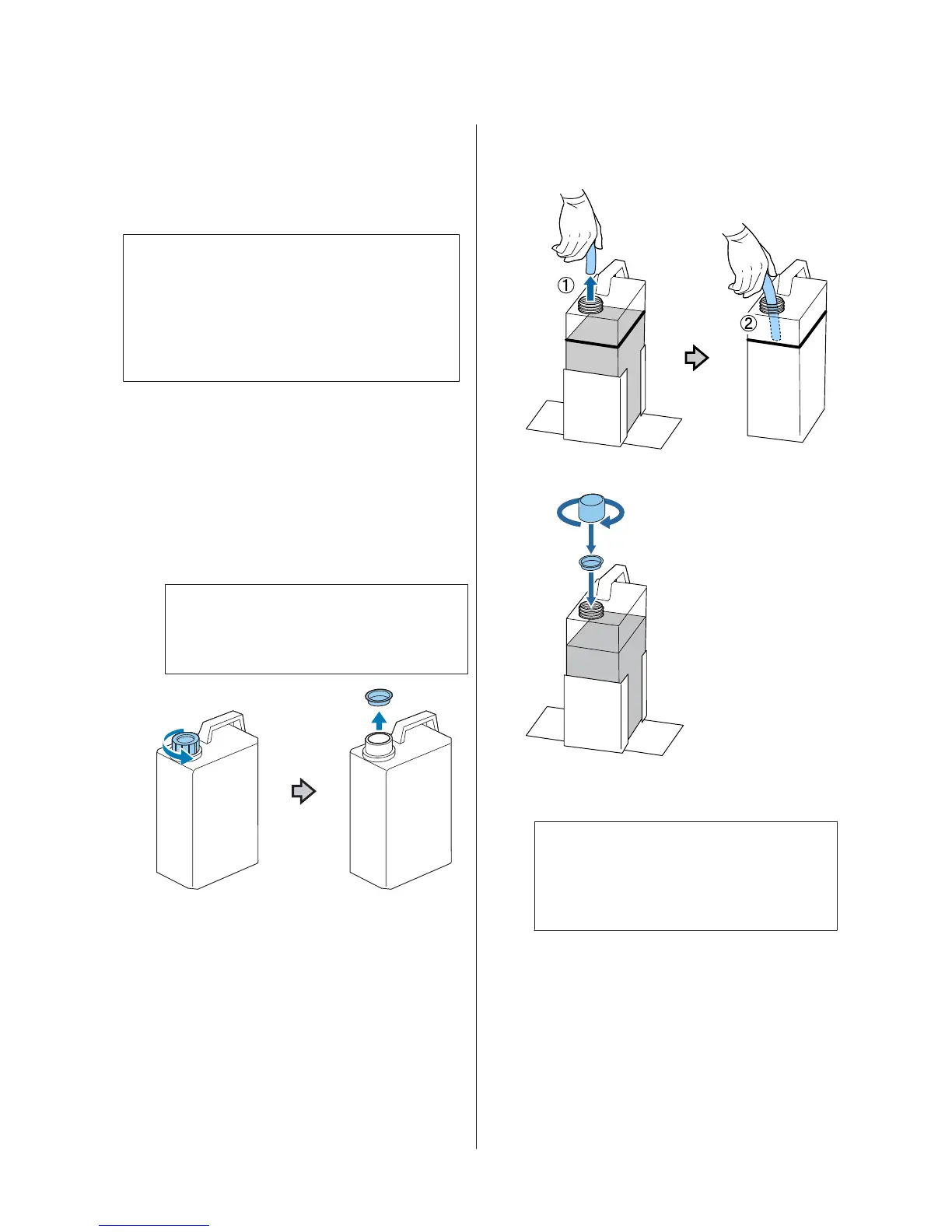 ①

②