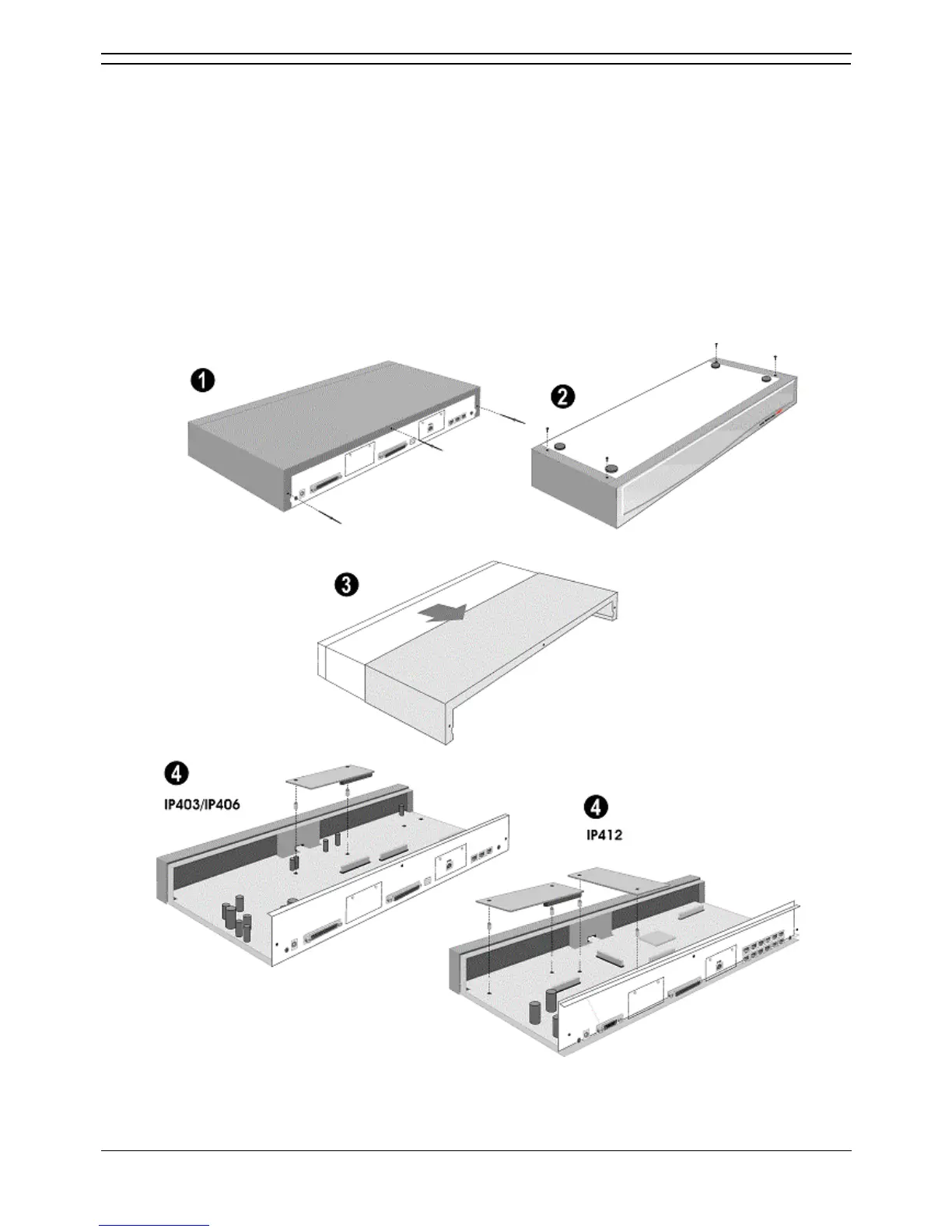 1

2

3

4

IP403/IP406

4

IP412