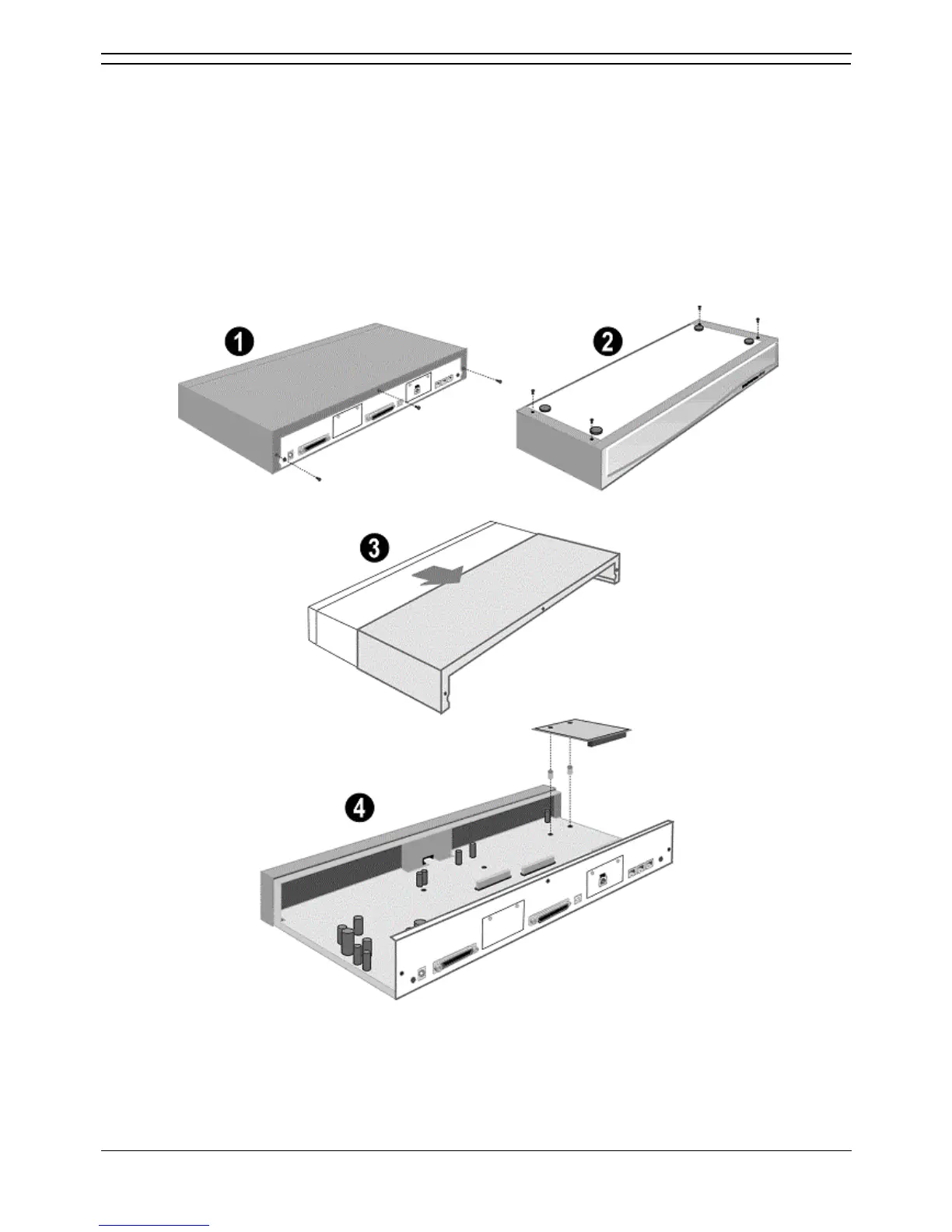 1

2

3

4