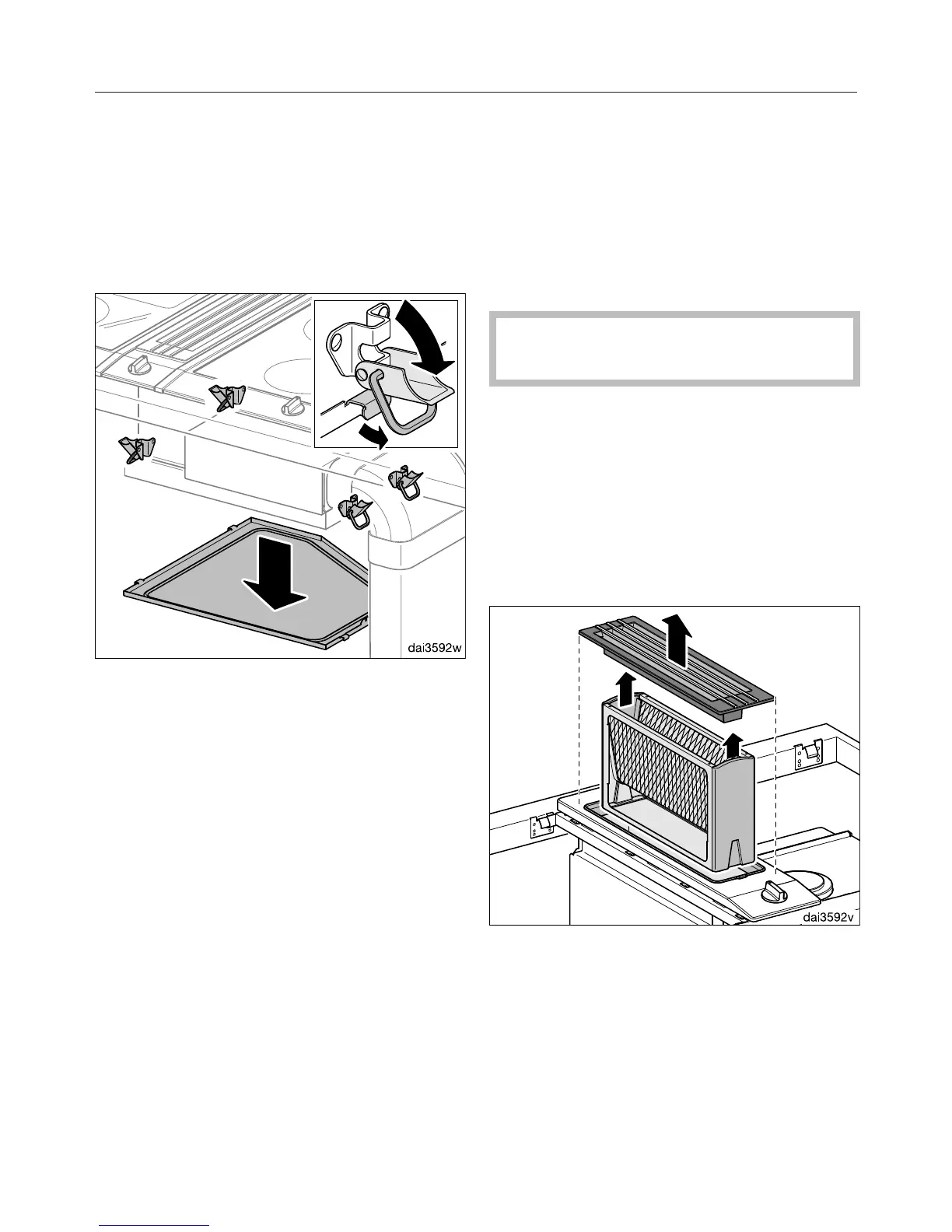 dai3592w

dai3592v