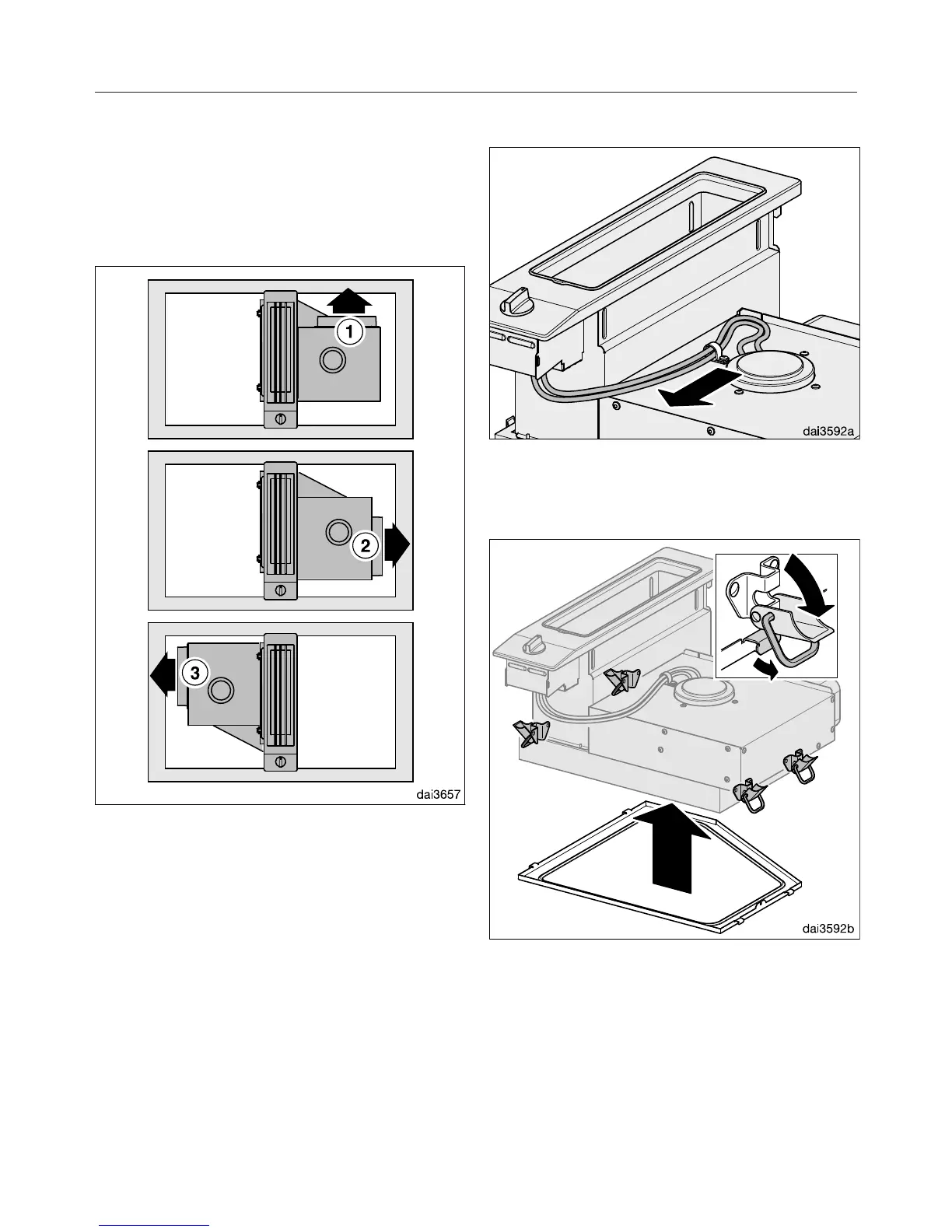 1

2

3

dai3657

dai3592a

dai3592b