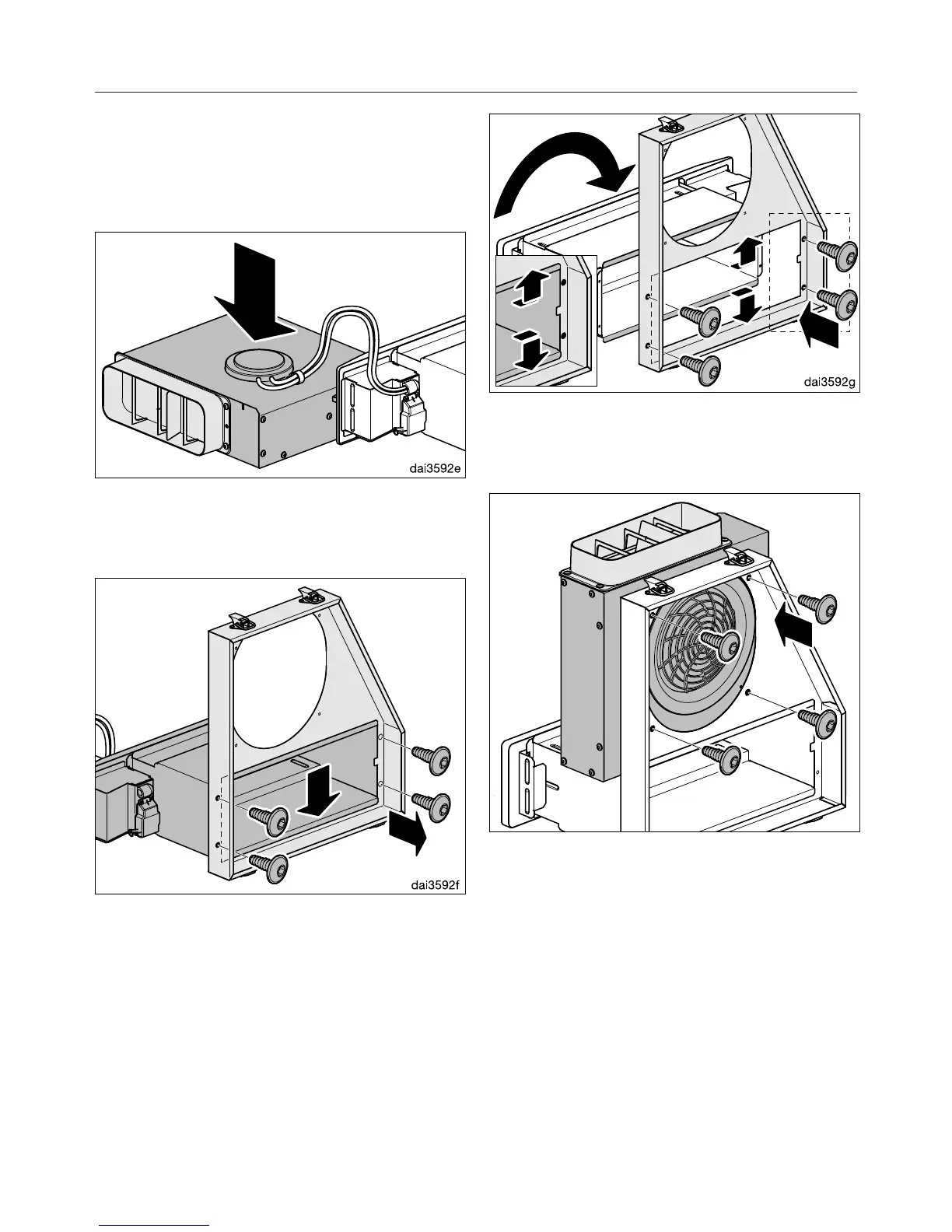 dai3592e

dai3592f

dai3592g