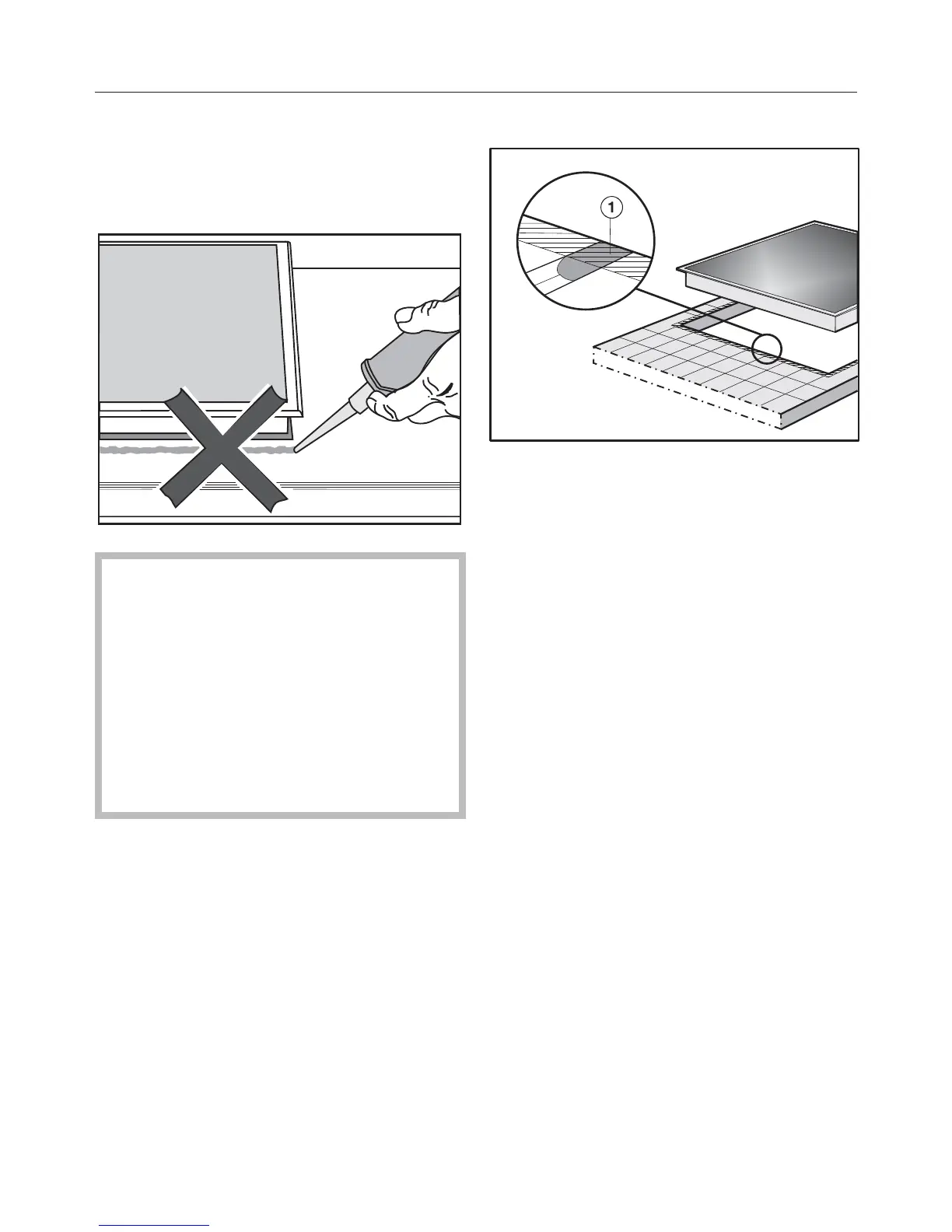 1