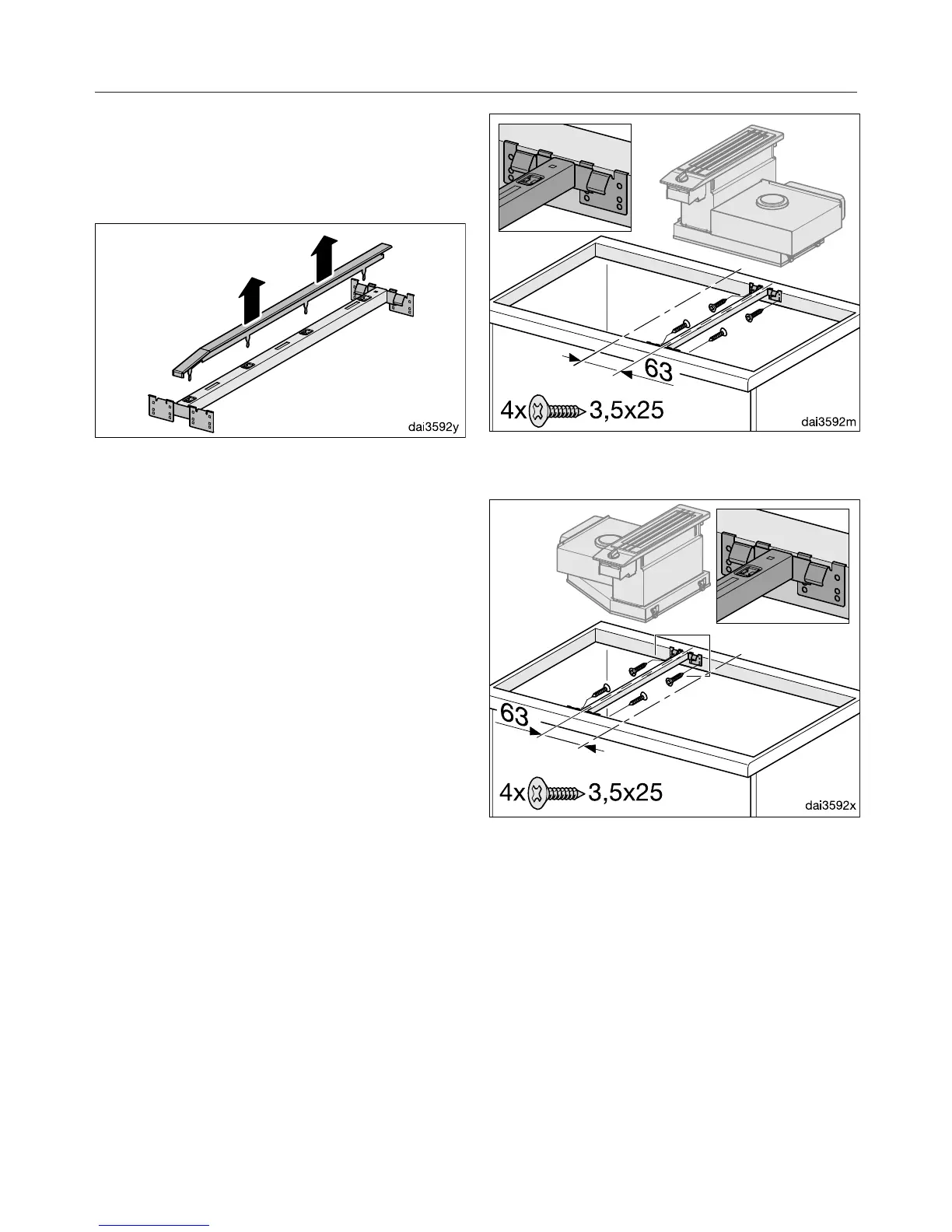 dai3592y

63

4x 3,5x25

dai3592m

63

4x 3,5x25

dai3592x