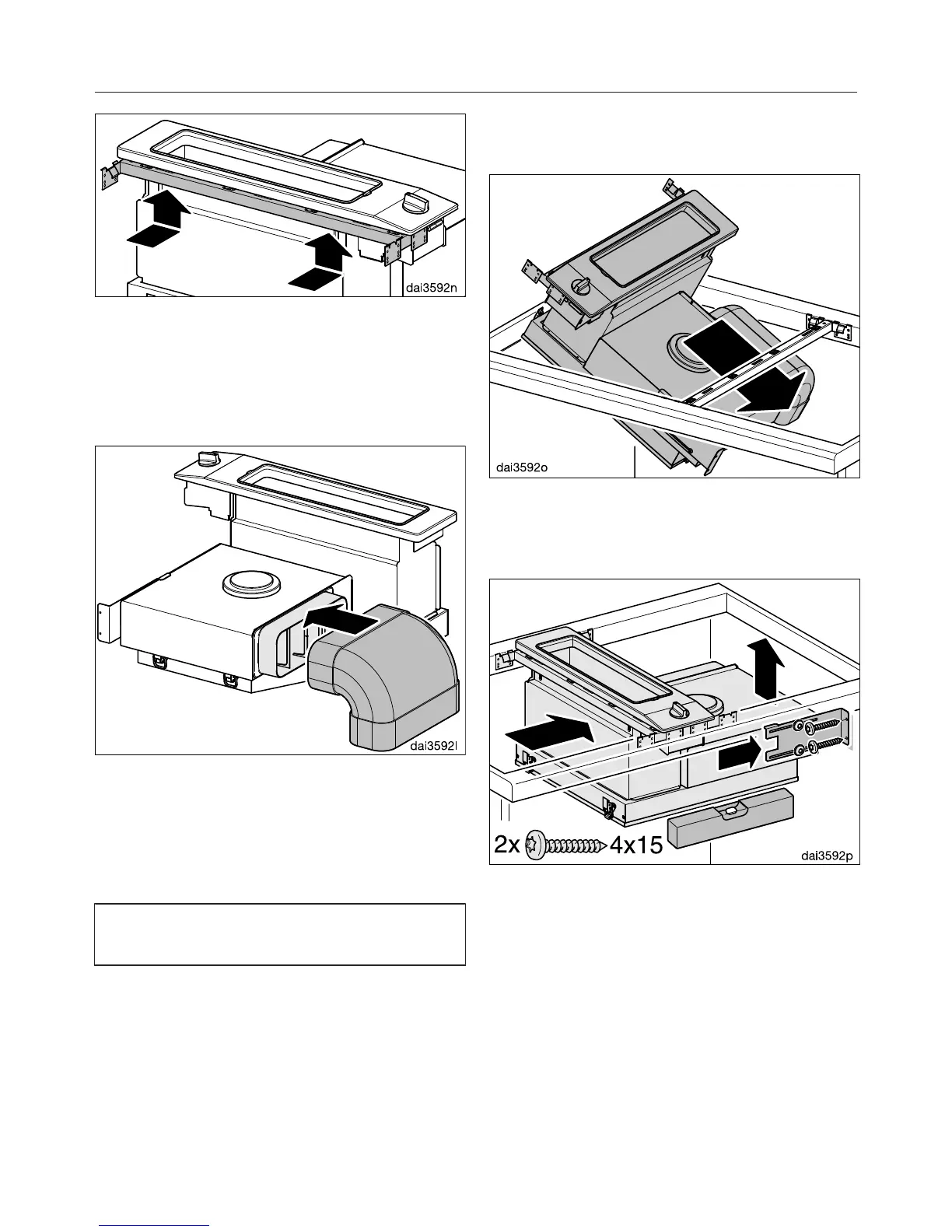 dai3592n

dai3592l

dai3592o

2x 4x15

dai3592p