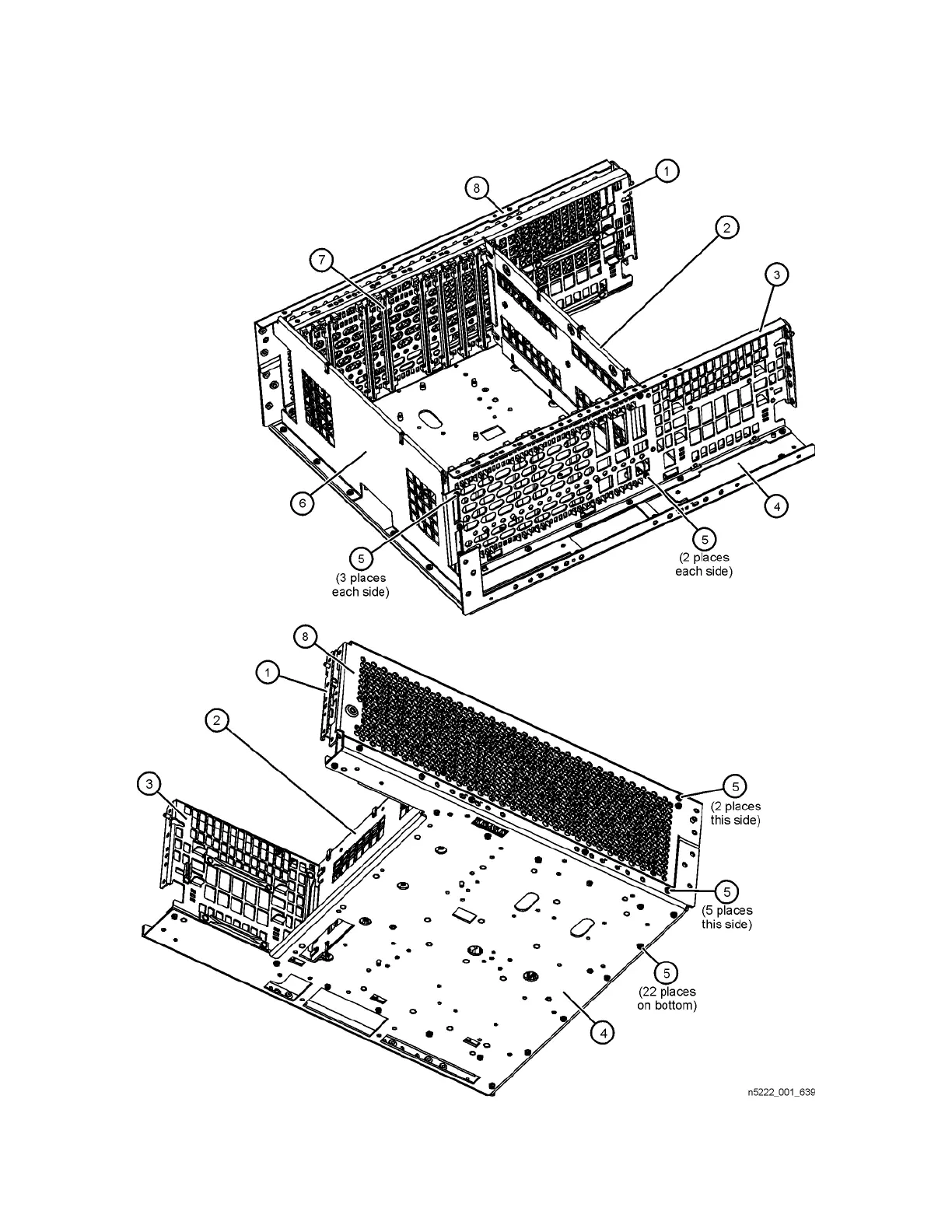 8
1
2
7
3
6
4
5
(3 places each side)
5
(2 places each side)

8
1
2
3
5
(2 places this side)
5
(5 places this side)
5
(22 places on bottom)
4

n5222_001_639