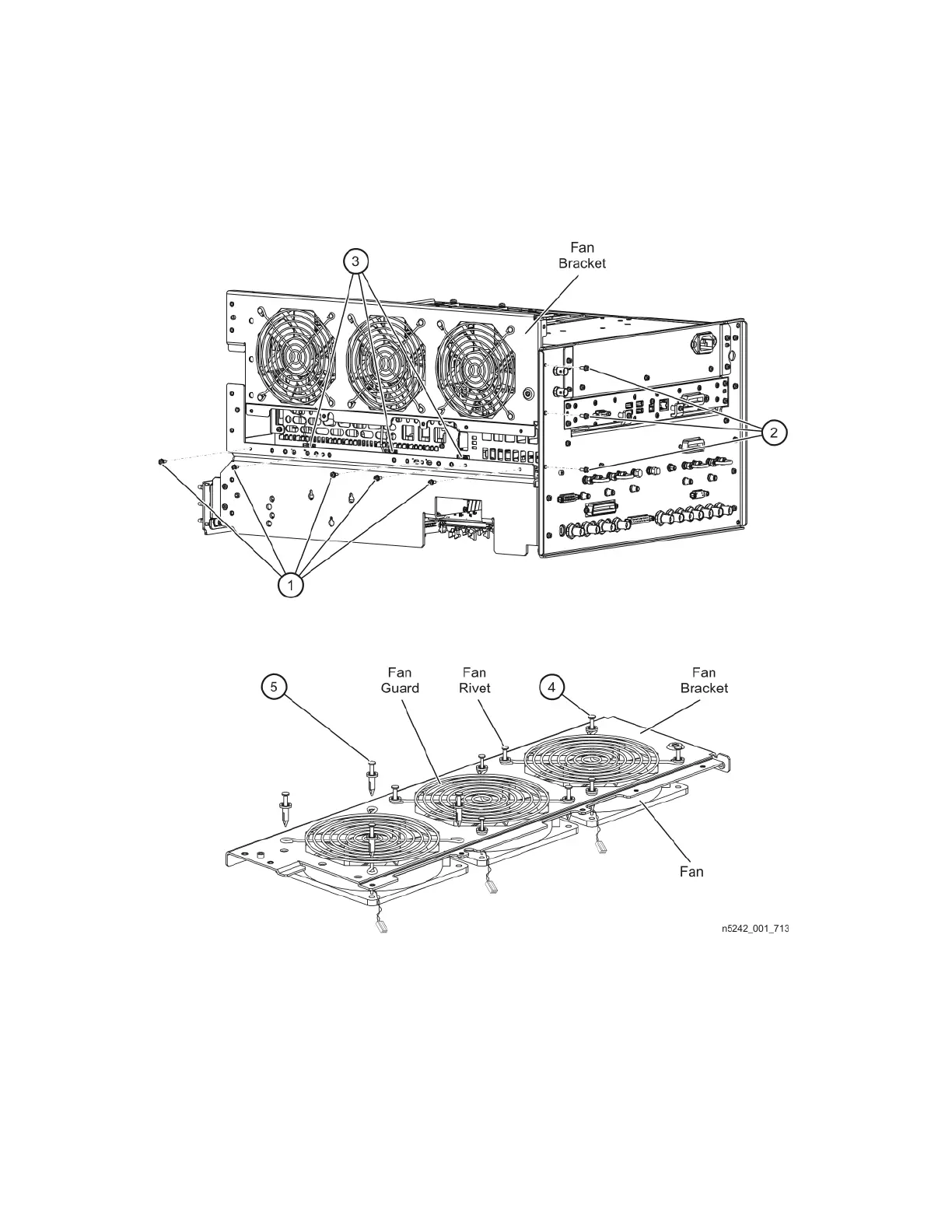 3

Fan Bracket

2

1

5

Fan Guard

Fan Rivet

4

Fan Bracket

Fan

n5242_001_713