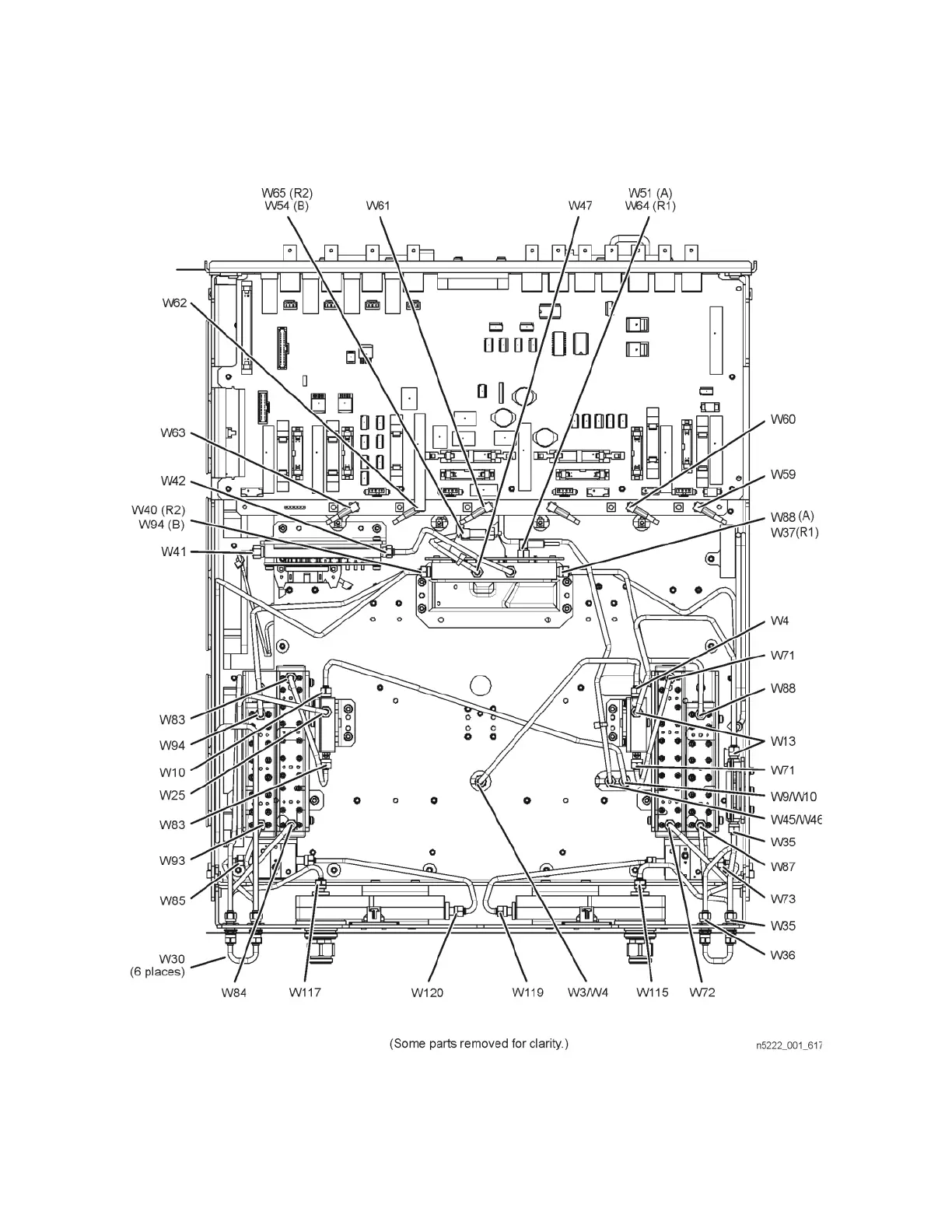 W65 (R2)
W54 (B)
W61
W47
W51 (A)
W64 (R1)

W62
W63
W42
W40 (R2)
W94 (B)
W41
W83
W94
W10
W25
W83
W93
W85
W30
(6 places)

W60
W59
W88 (A)
W37(R1)
W4
W71
W88
W13
W71
W9/W10
W45/W46
W35
W87
W73
W35
W36

W84
W117
W120
W119
W3/W4
W115
W72

(Some parts removed for clarity.)

n5222_001_617