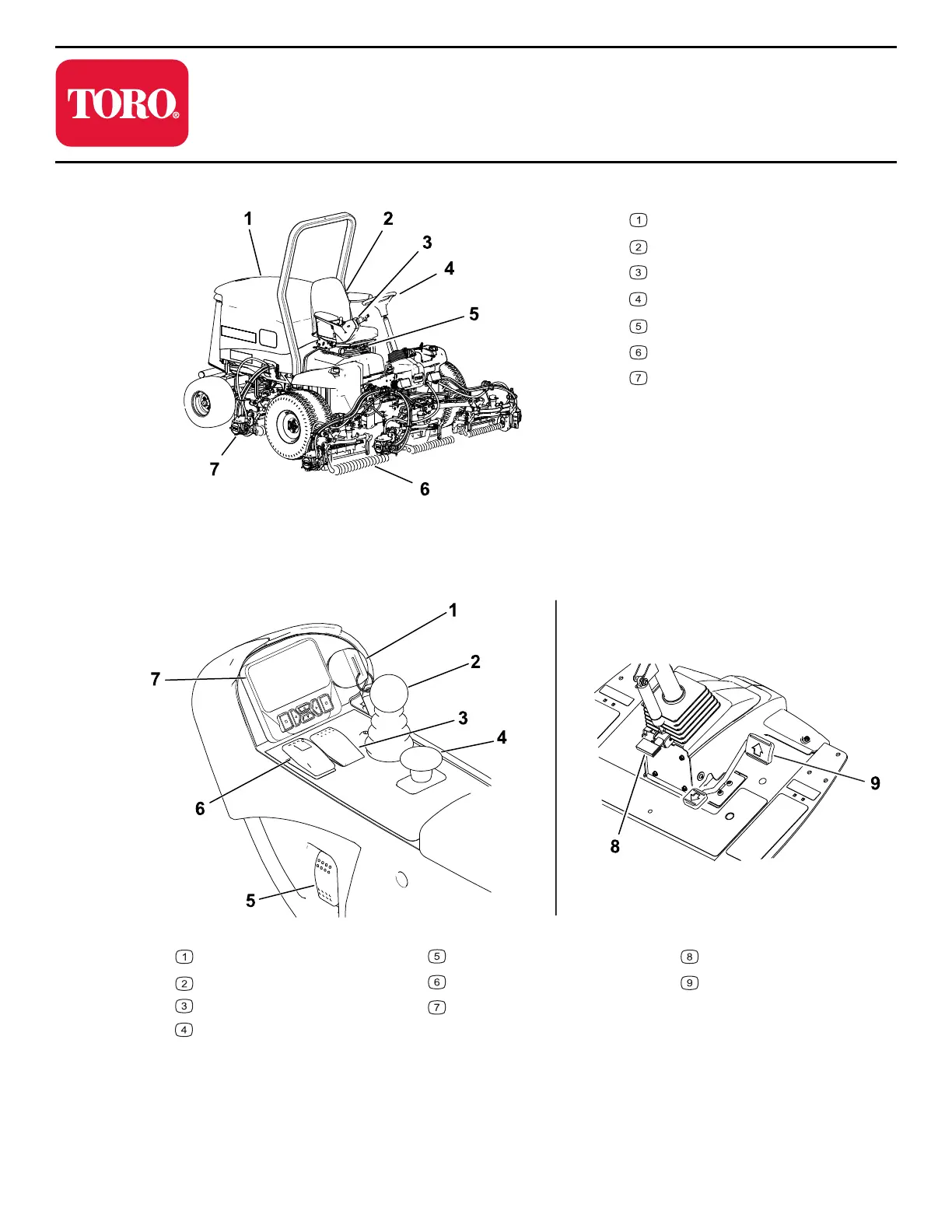 TORO®

1
2
3
4
5
6
7

1
2
3
4
5
6
7

1
2
3
4
5
6
7
8
9

1
2
3
4
5
6
7
8
9