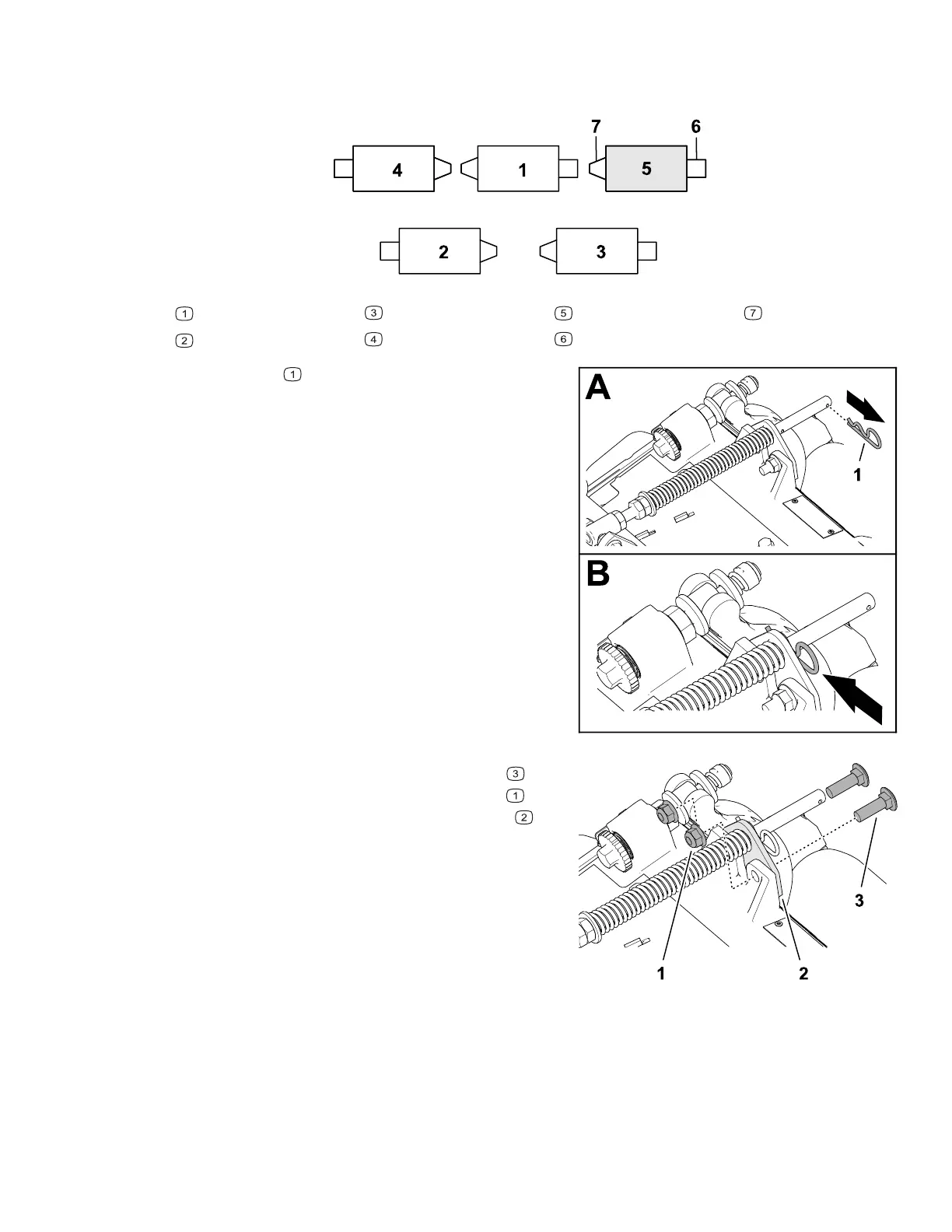 7 6

4 1 5

2 3

1 3 5 7

2 4 6

1

A

1

B

3

1

2

3

1 2