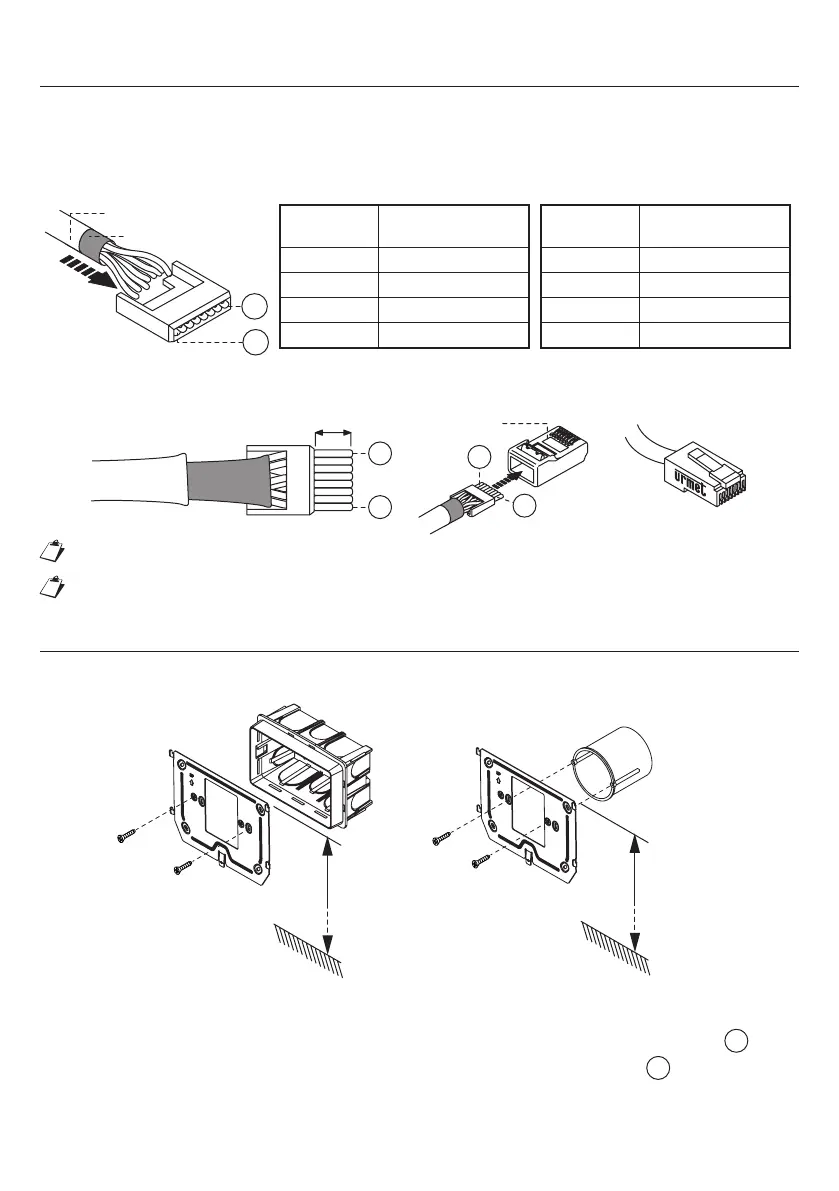 urmet