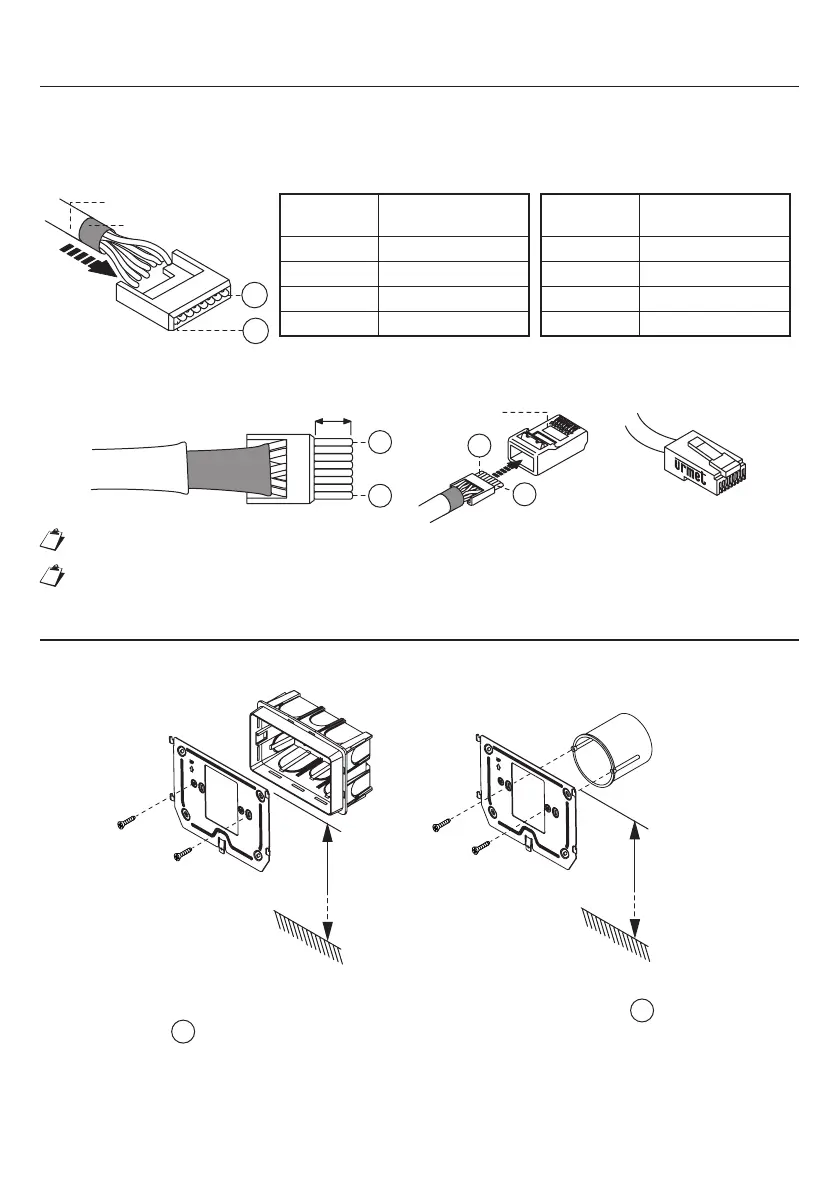 urmet