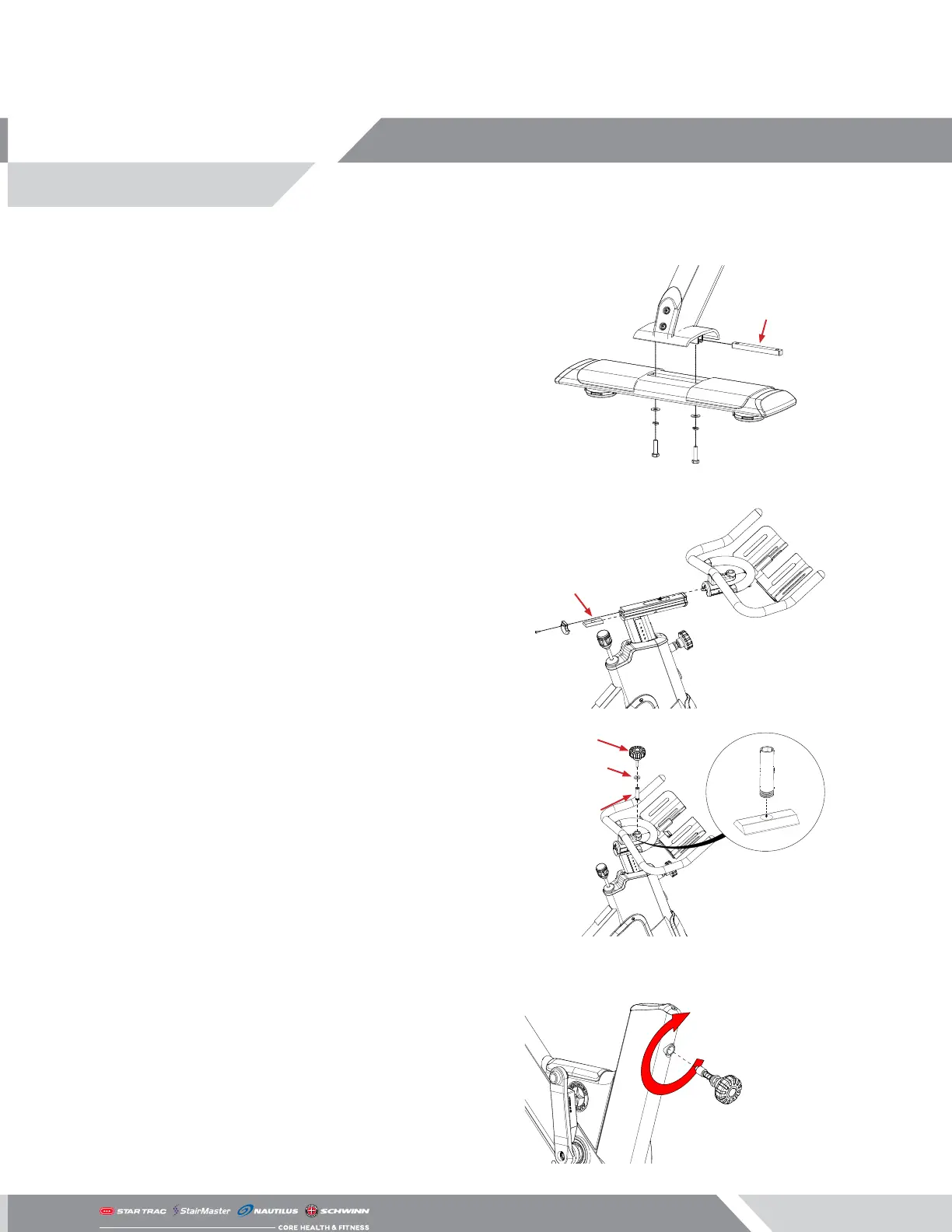 STAR TRAC StairMaster NAUTILUS SCHWINN

CORE HEALTH & FITNESS