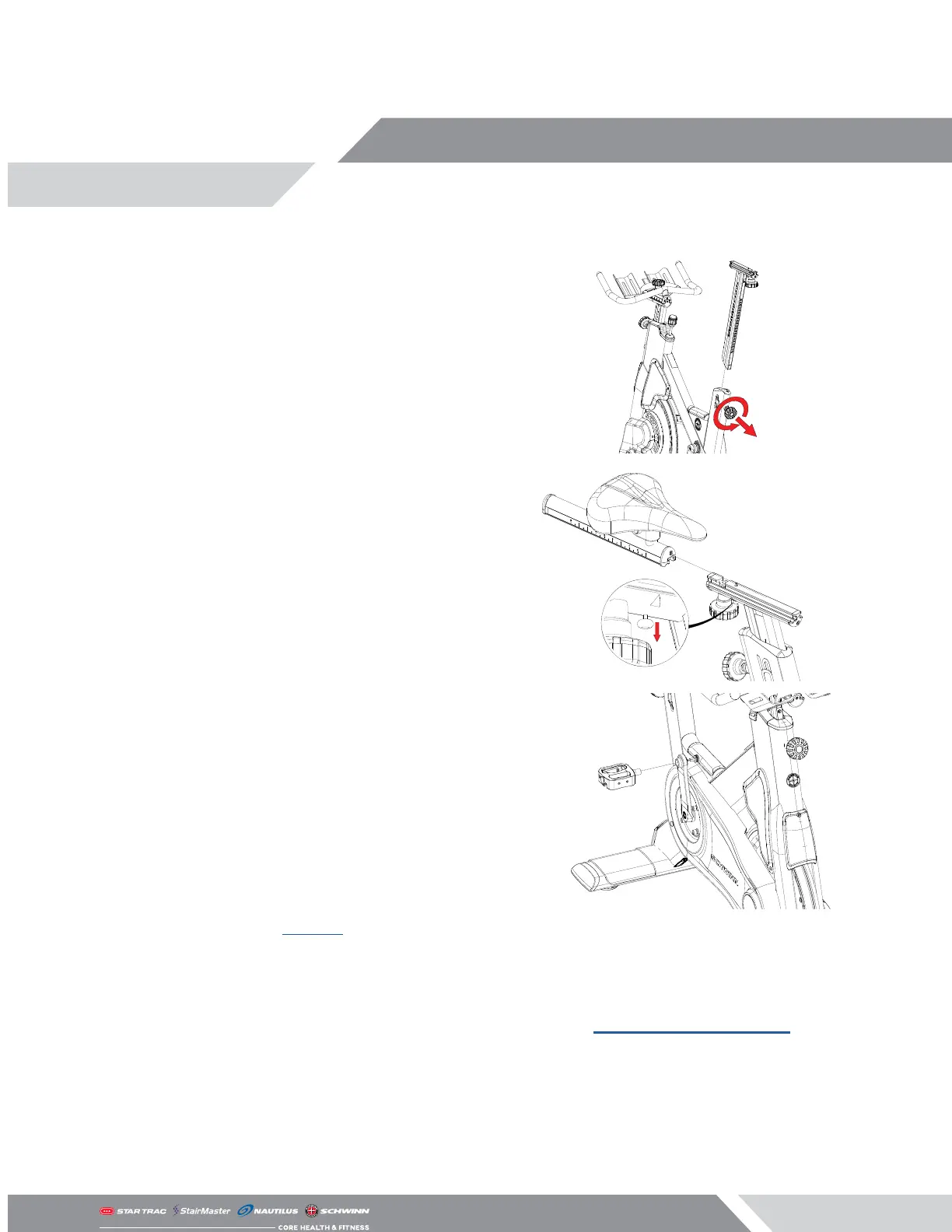 STAR TRAC StairMaster NAUTILUS SCHWINN

CORE HEALTH & FITNESS