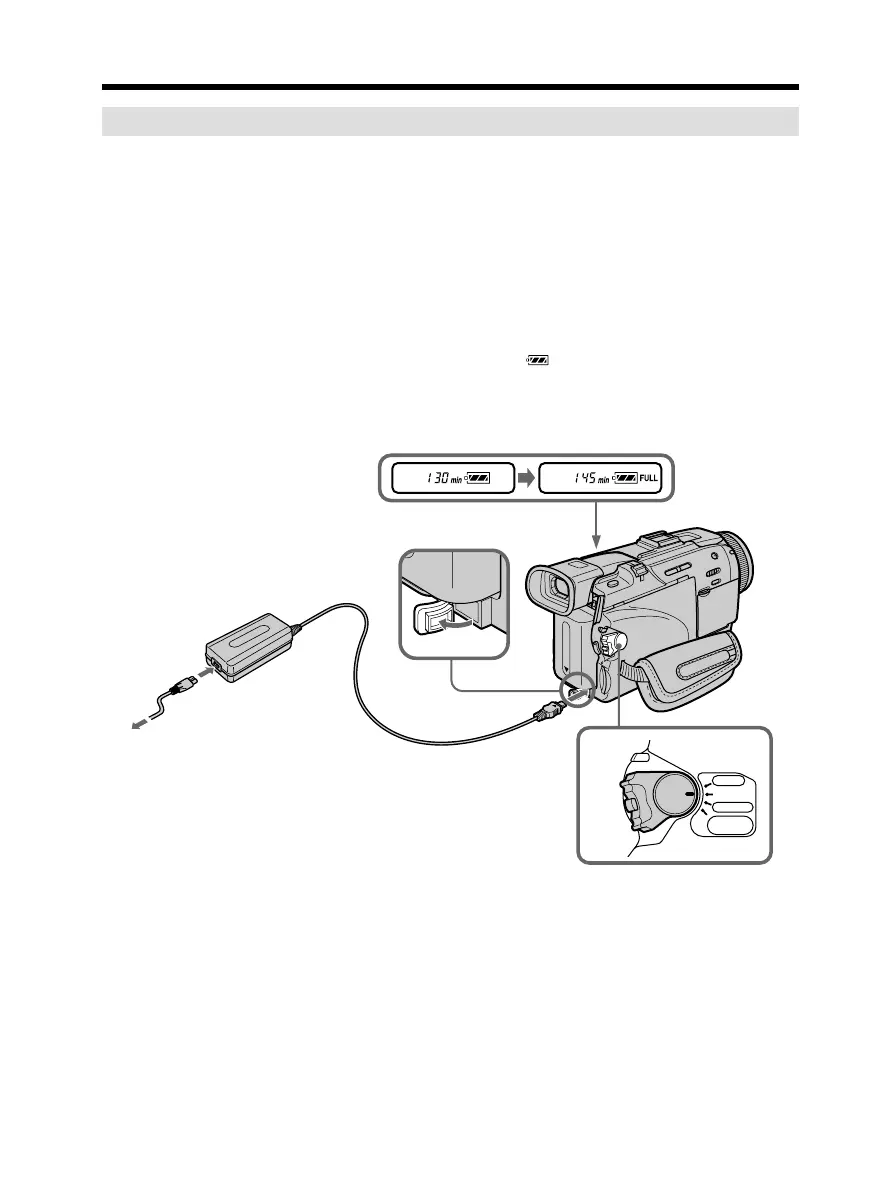 130 min

145 min FULL