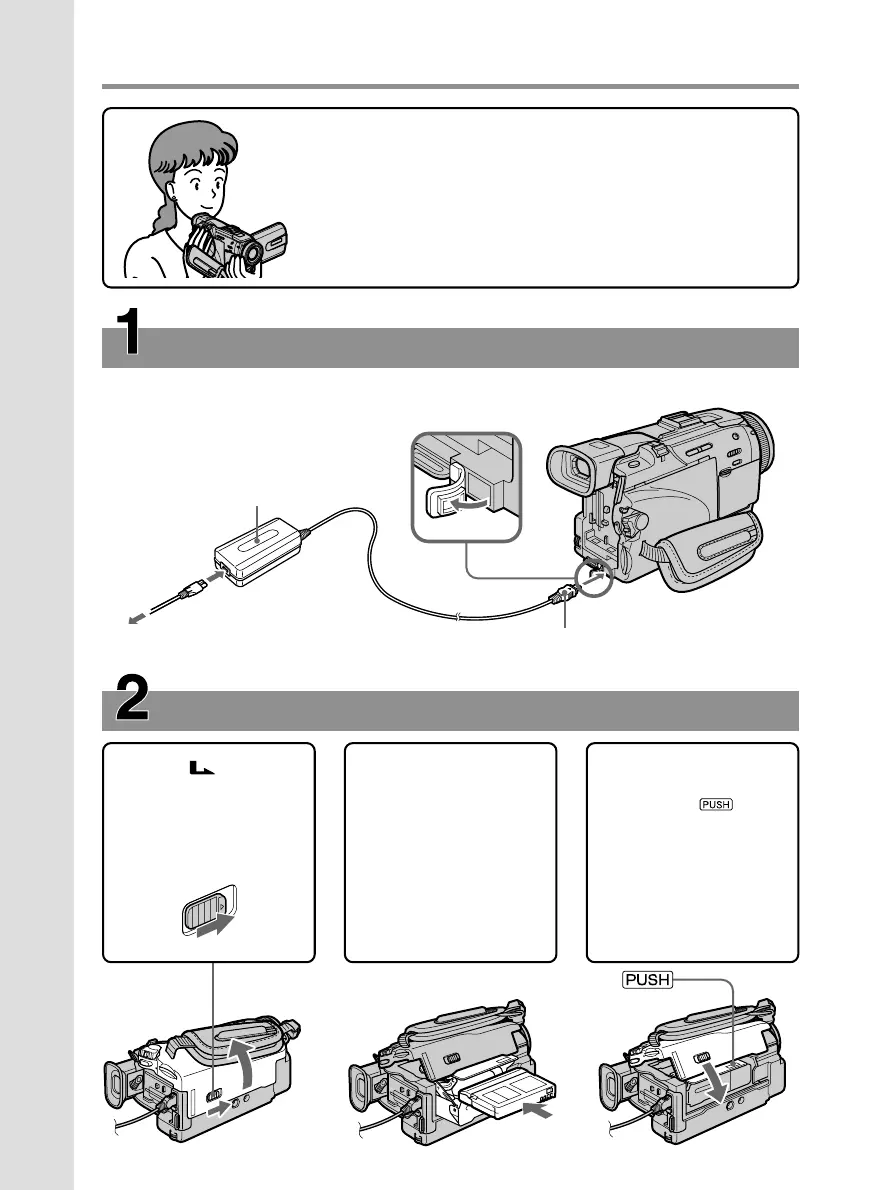 1

2

PUSH

PUSH