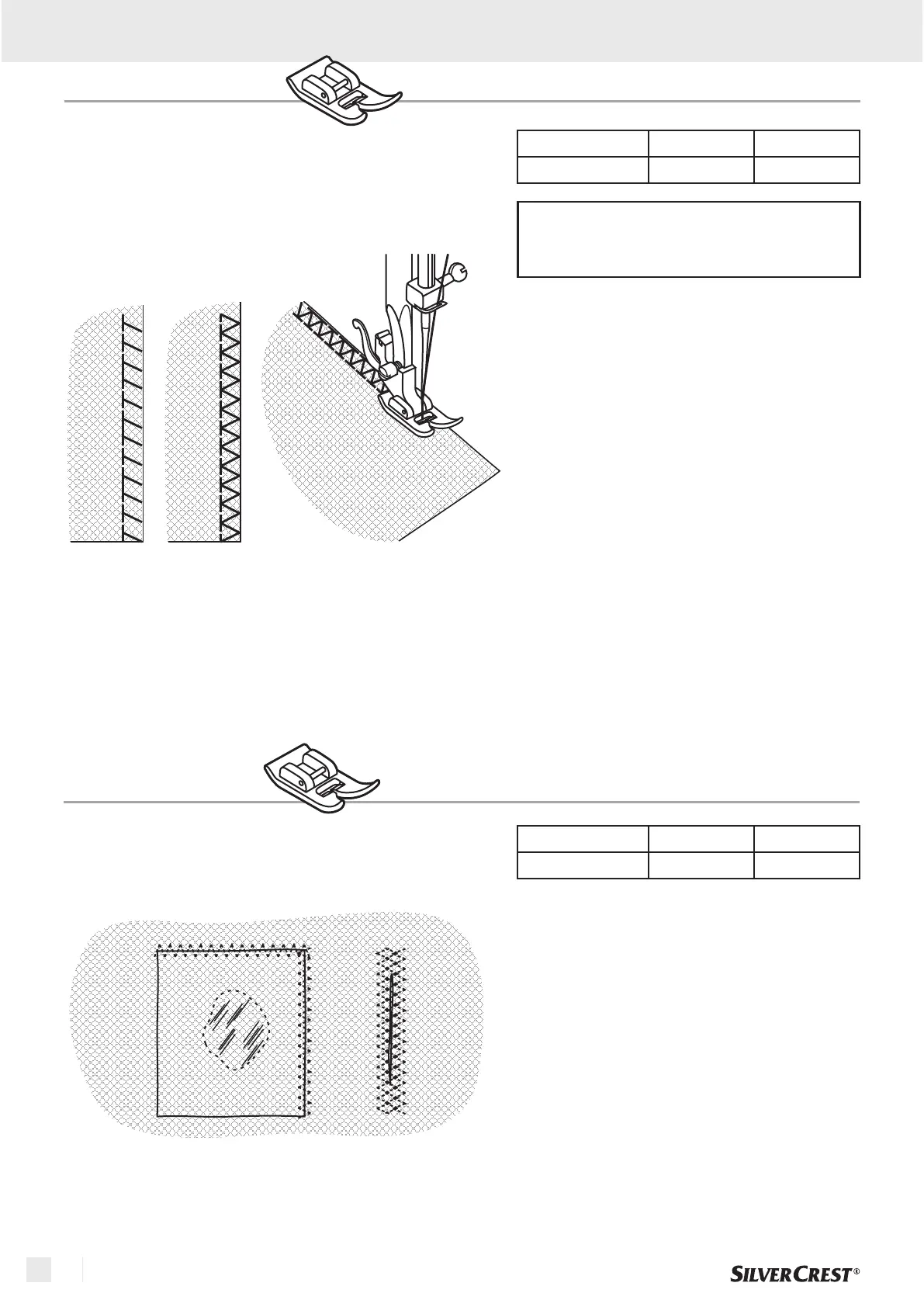 SILVERCREST®