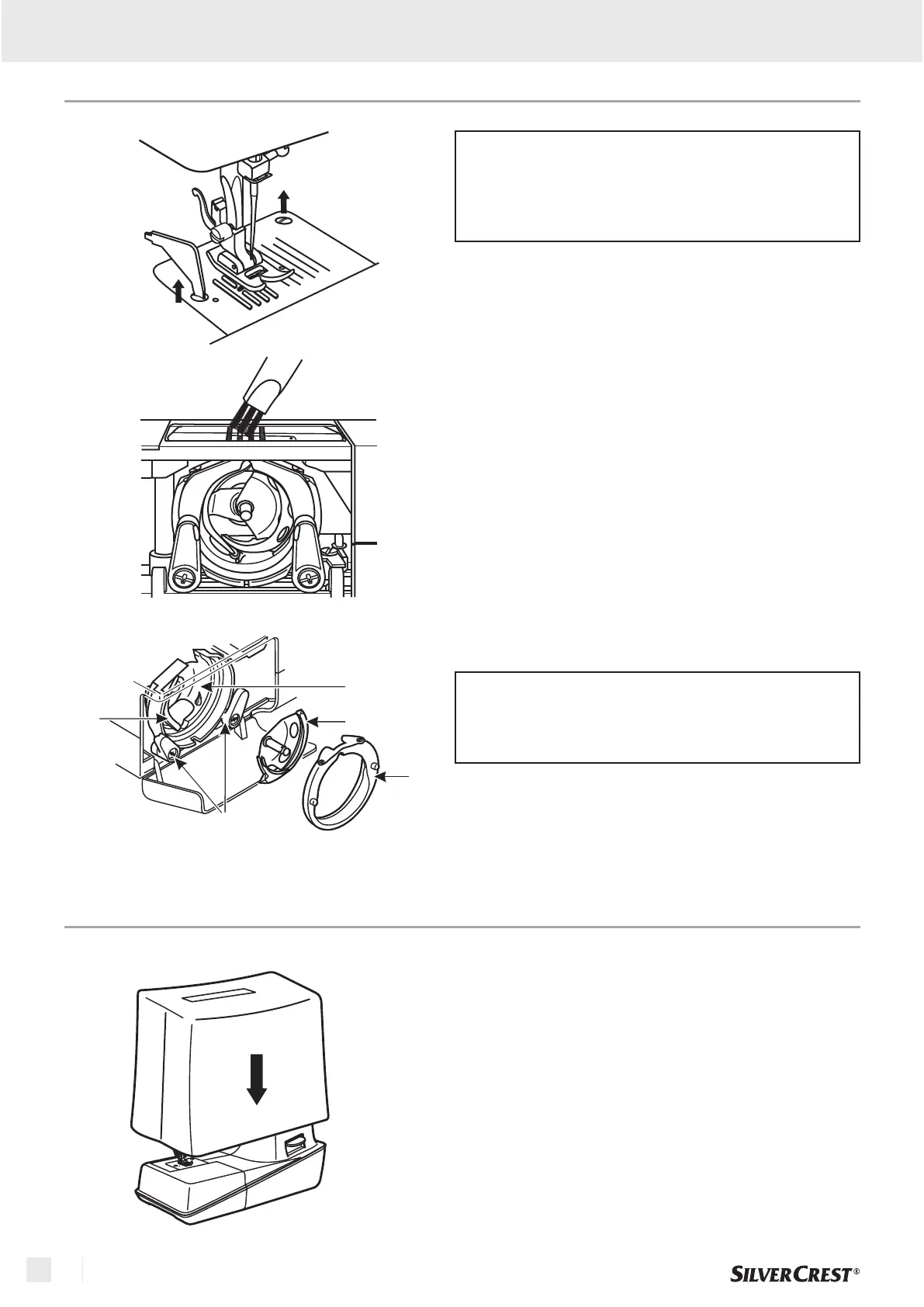 SILVERCREST®