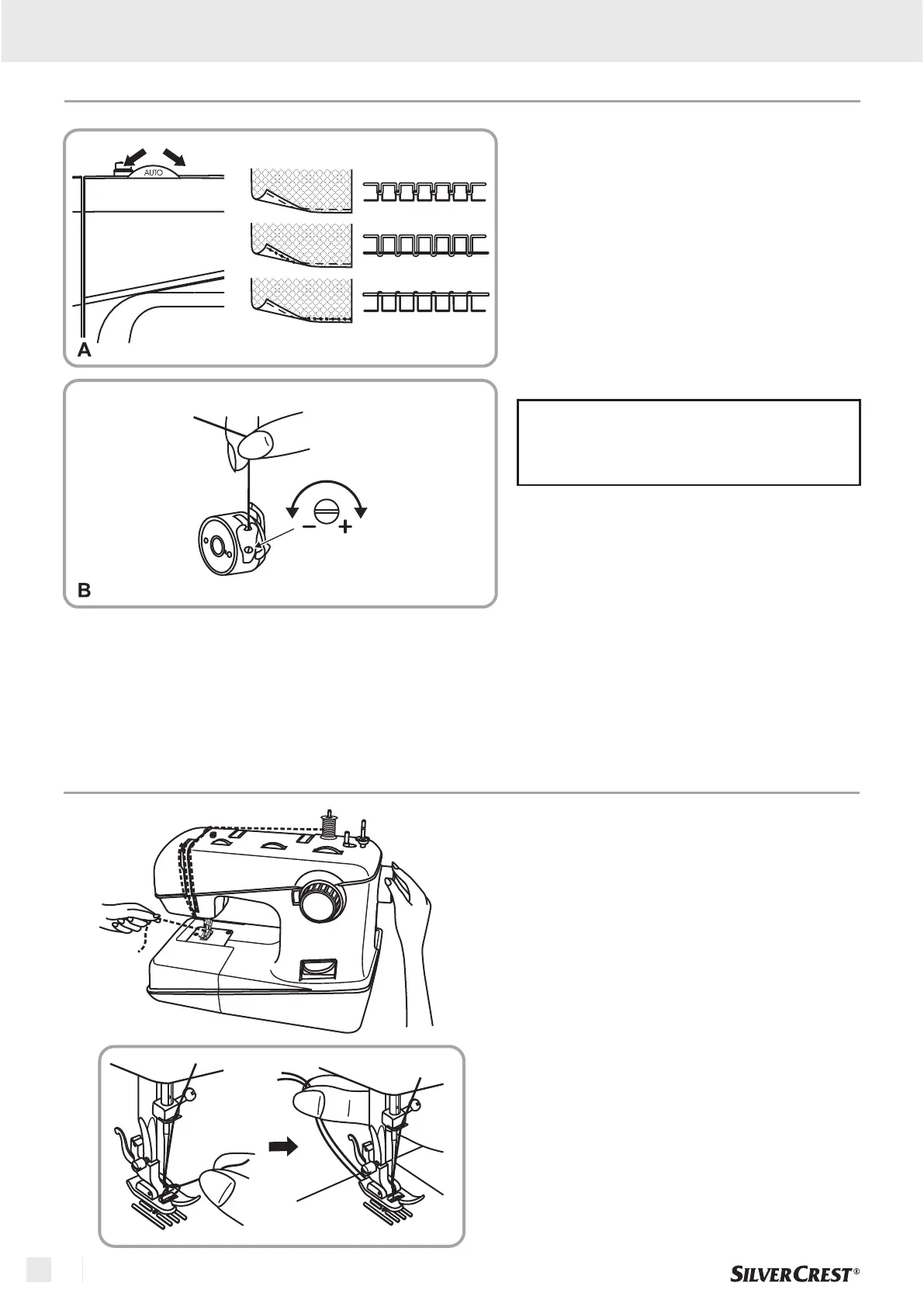 AUTO

A

B

SILVERCREST®