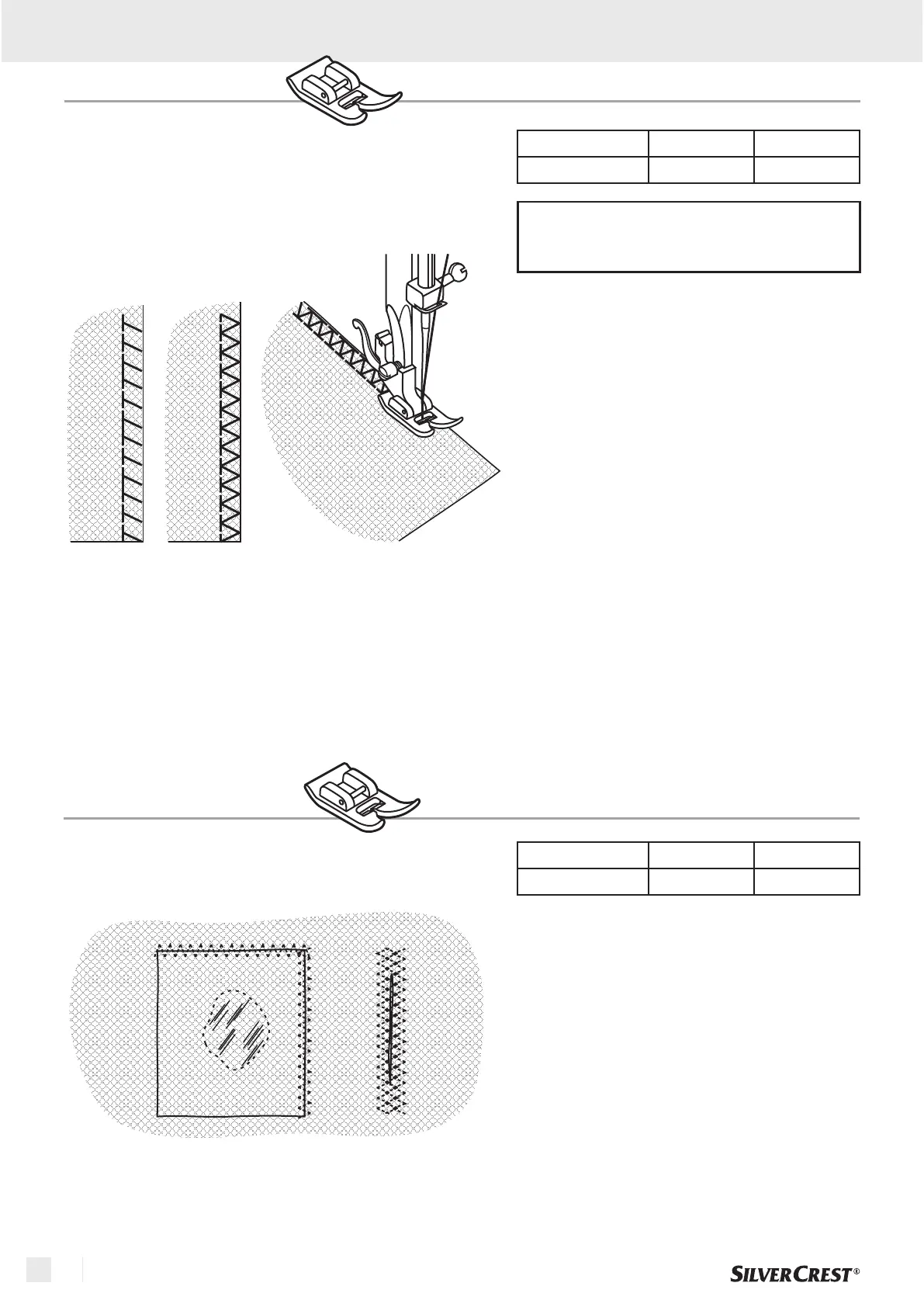 SILVERCREST®