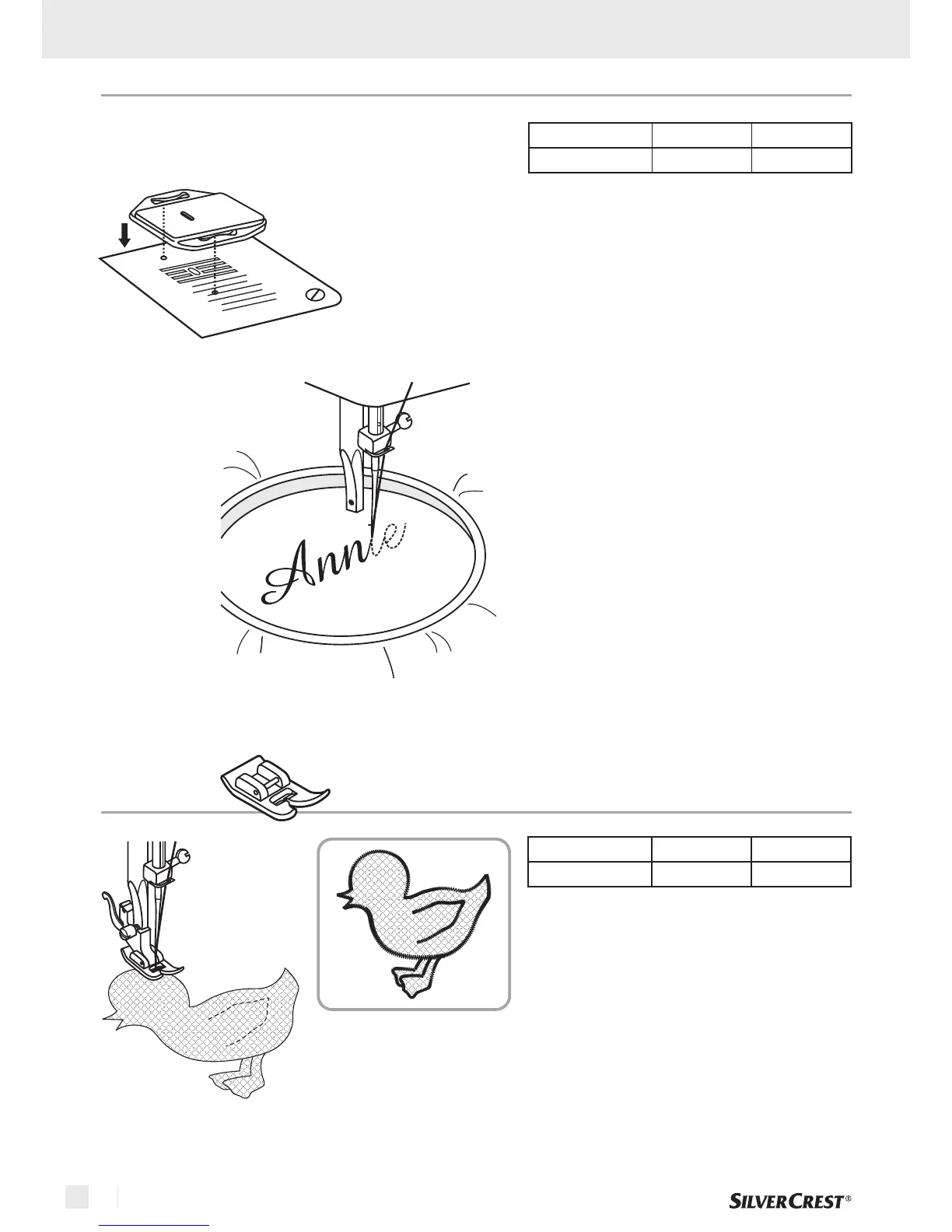 Annie

SILVERCREST®